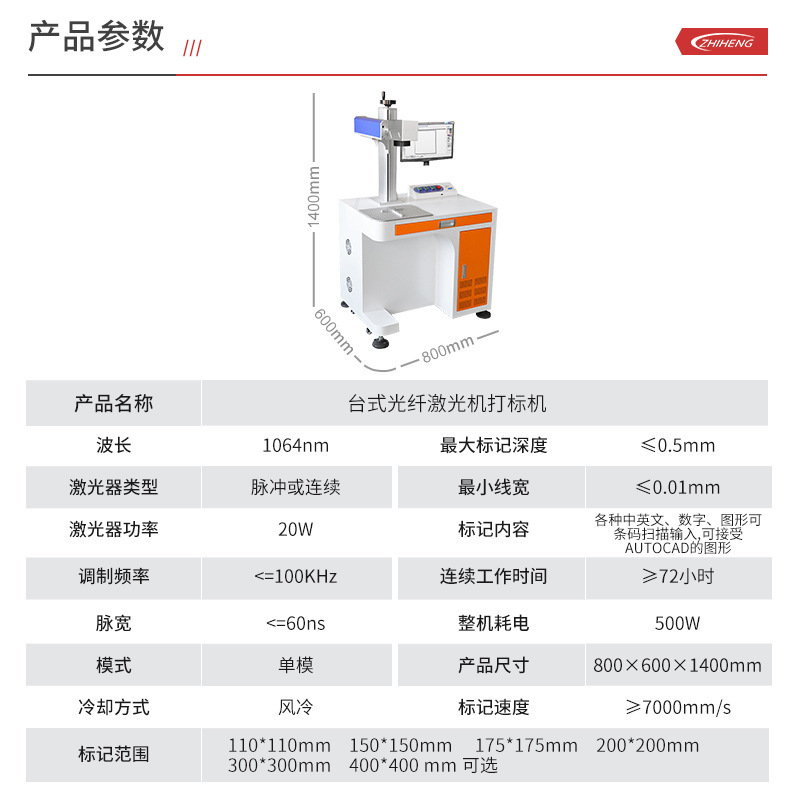 产品参数 ///

ZHIHENG

1400mm
600mm
800mm

| 产品名称 | 台式光纤激光机打标机 | | |
|---|---|---|---|
| 波长 | 1064nm | 最大标记深度 | ≤0.5mm |
| 激光器类型 | 脉冲或连续 | 最小线宽 | ≤0.01mm |
| 激光器功率 | 20W | 标记内容 | 各种中英文、数字、图形可条码扫描输入,可接受AUTOCAD的图形 |
| 调制频率 | <=100KHz | 连续工作时间 | ≥72小时 |
| 脉宽 | <=60ns | 整机耗电 | 500W |
| 模式 | 单模 | 产品尺寸 | 800×600×1400mm |
| 冷却方式 | 风冷 | 标记速度 | ≥7000mm/s |
| 标记范围 | 110*110mm 150*150mm 175*175mm 200*200mm 300*300mm 400*400 mm 可选 | | |