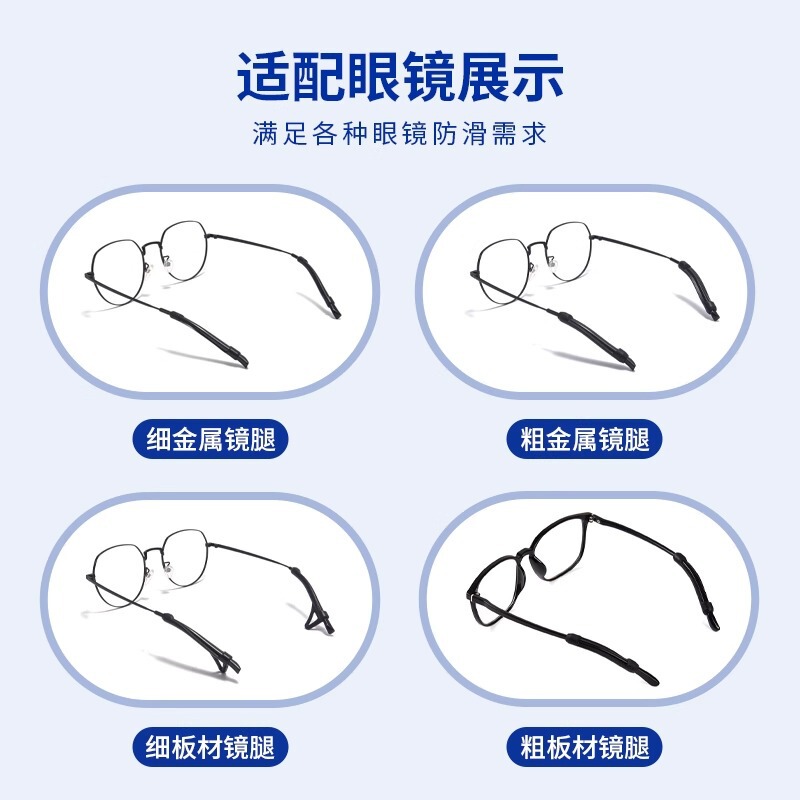 适配眼镜展示

满足各种眼镜防滑需求

细金属镜腿

粗金属镜腿

细板材镜腿

粗板材镜腿