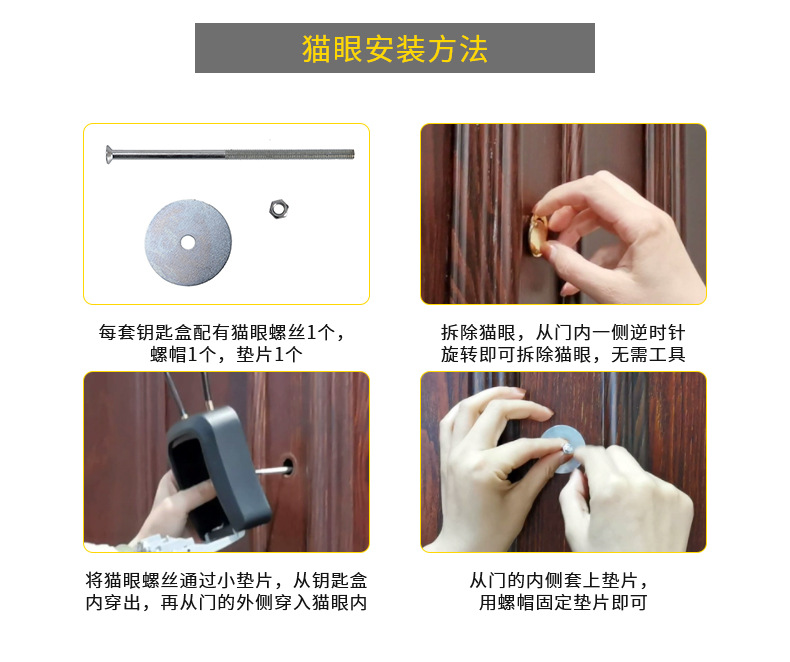 猫眼安装方法

每套钥匙盒配有猫眼螺丝1个，螺帽1个，垫片1个

拆除猫眼，从门内一侧逆时针旋转即可拆除猫眼，无需工具

将猫眼螺丝通过小垫片，从钥匙盒内穿出，再从门的外侧穿入猫眼内

从门的内侧套上垫片，用螺帽固定垫片即可