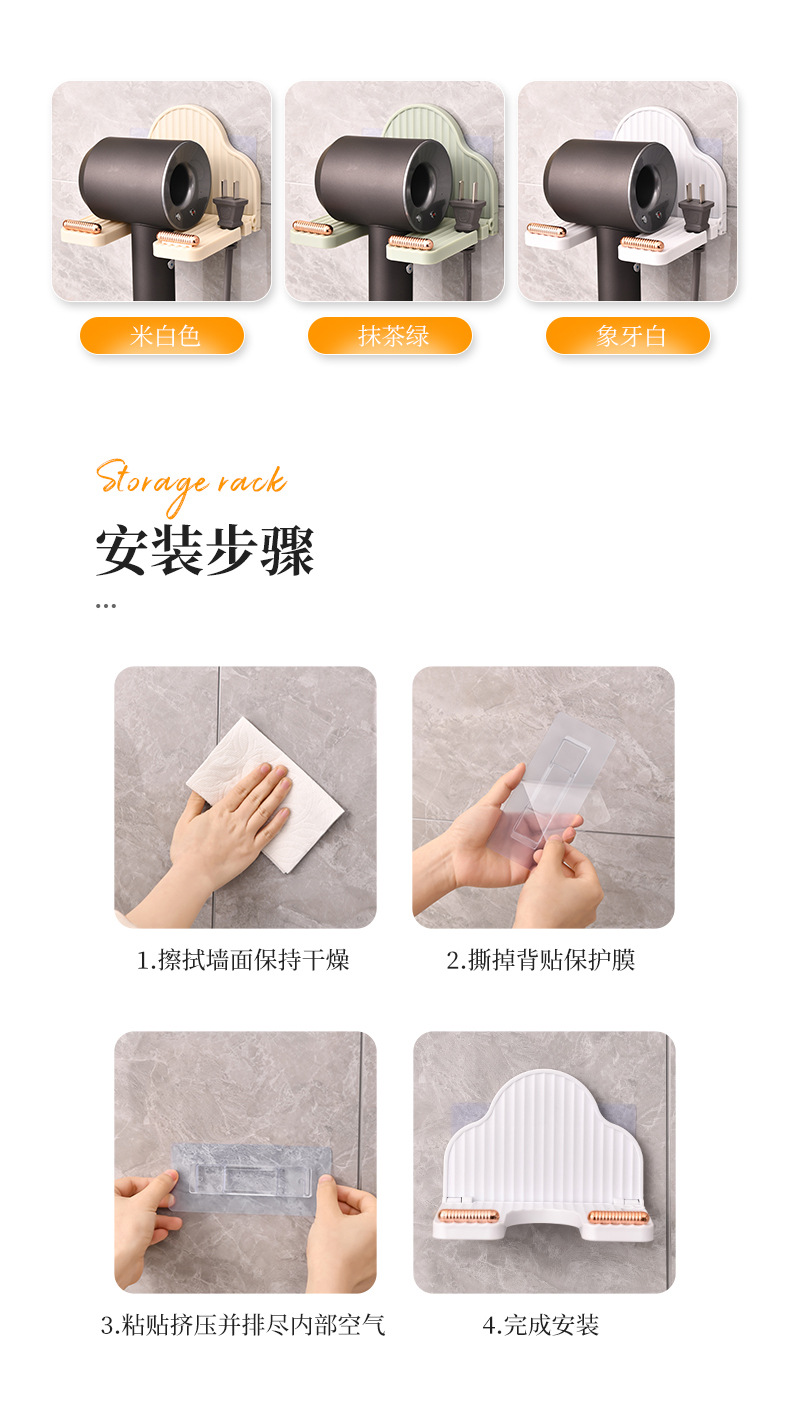 米白色

抹茶绿

象牙白

Storage rack

安装步骤

...

1.擦拭墙面保持干燥

2.撕掉背贴保护膜

3.粘贴挤压并排尽内部空气

4.完成安装