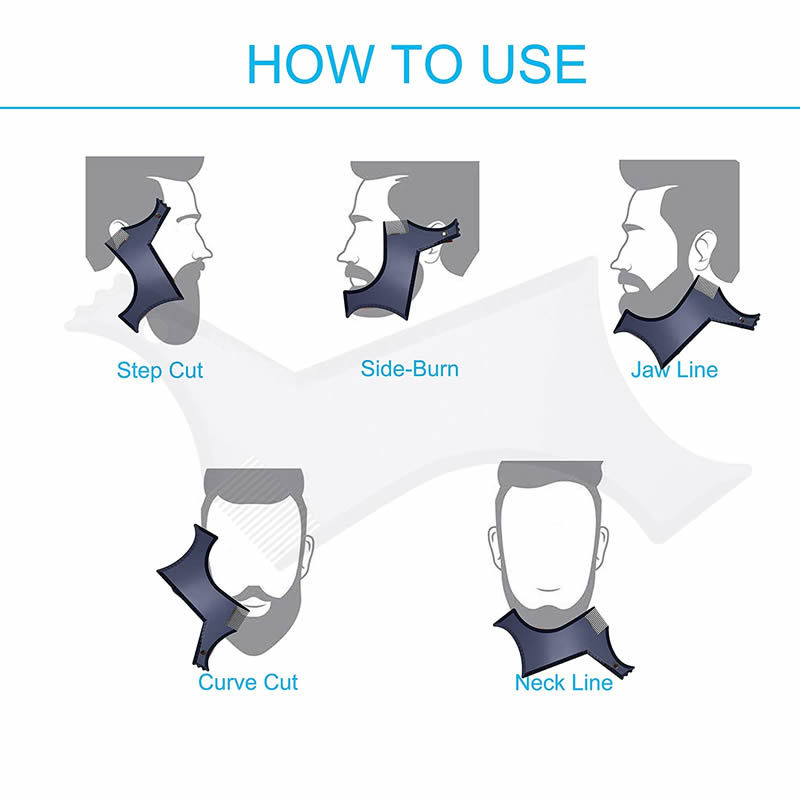 HOW TO USE

Step Cut

Side-Burn

Jaw Line

Curve Cut

Neck Line