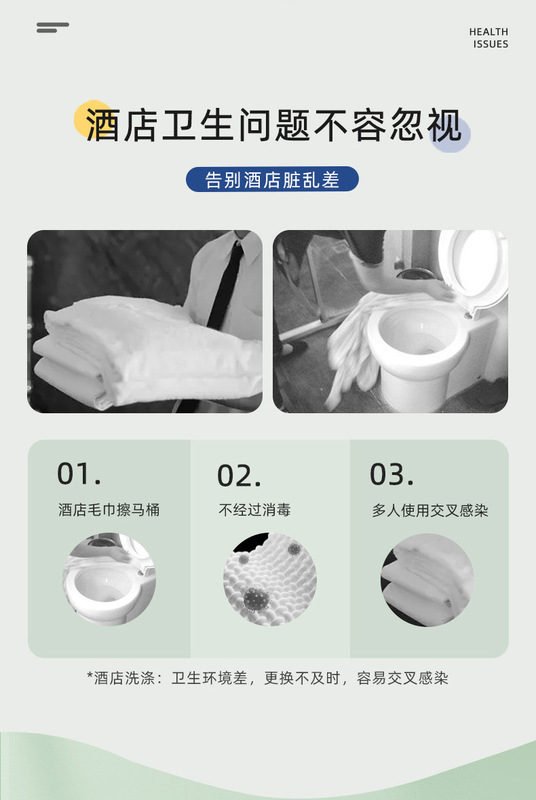 HEALTH
ISSUES

酒店卫生问题不容忽视

告别酒店脏乱差

01.
酒店毛巾擦马桶

02.
不经过消毒

03.
多人使用交叉感染

*酒店洗涤：卫生环境差，更换不及时，容易交叉感染