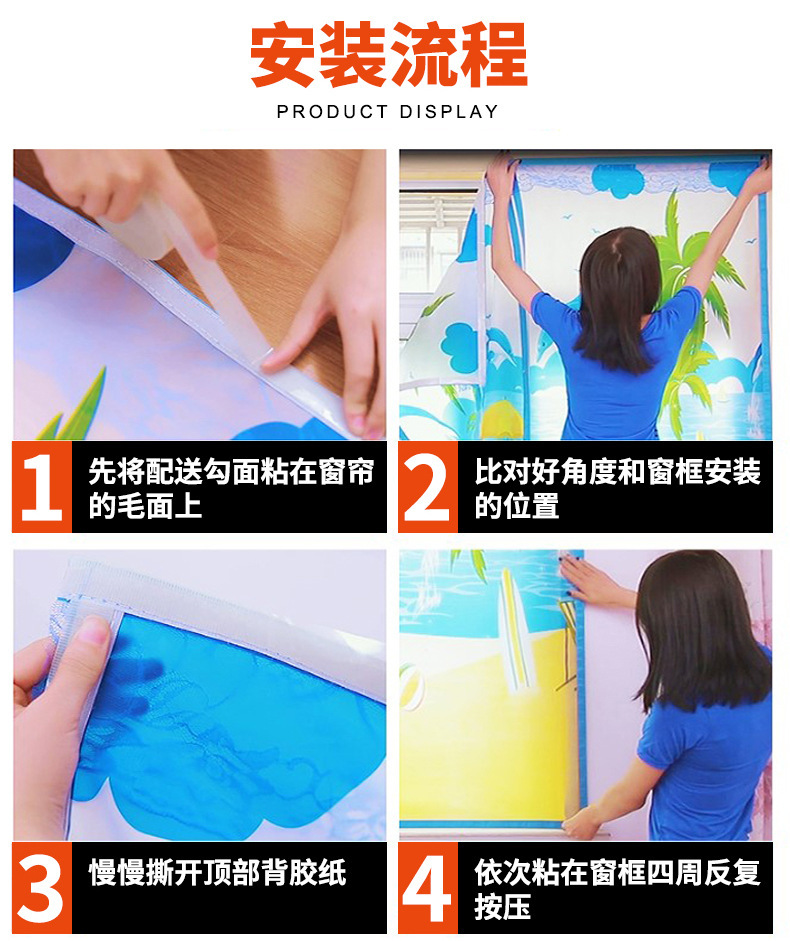 安装流程
PRODUCT DISPLAY

1 先将配送勾面粘在窗帘的毛面上

2 比对好角度和窗框安装的位置

3 慢慢撕开顶部背胶纸

4 依次粘在窗框四周反复按压