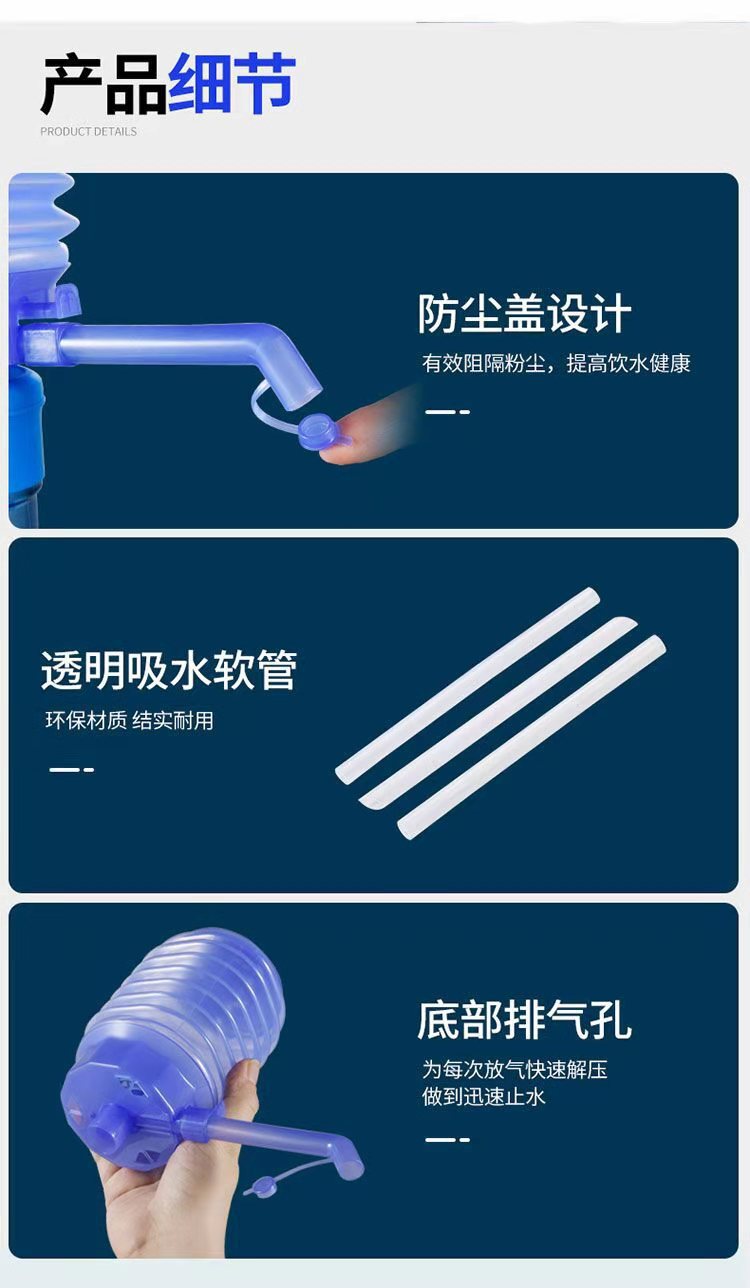 产品细节
PRODUCT DETAILS

防尘盖设计
有效阻隔粉尘，提高饮水健康

透明吸水软管
环保材质 结实耐用

底部排气孔
为每次放气快速解压
做到迅速止水