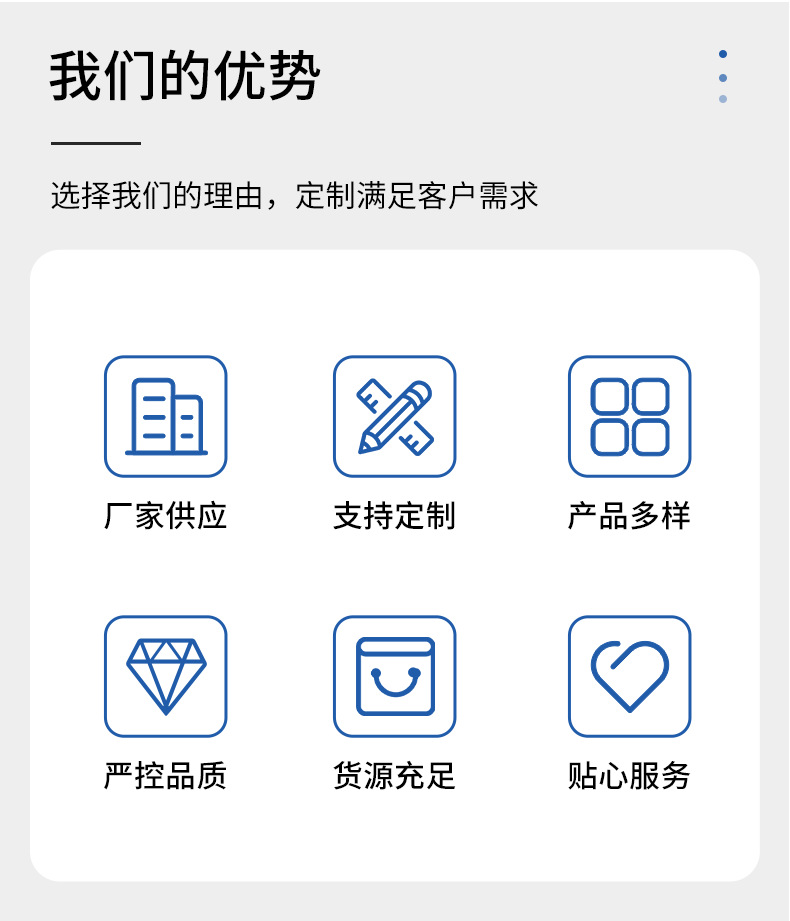 我们的优势

选择我们的理由，定制满足客户需求

厂家供应

支持定制

产品多样

严控品质

货源充足

贴心服务