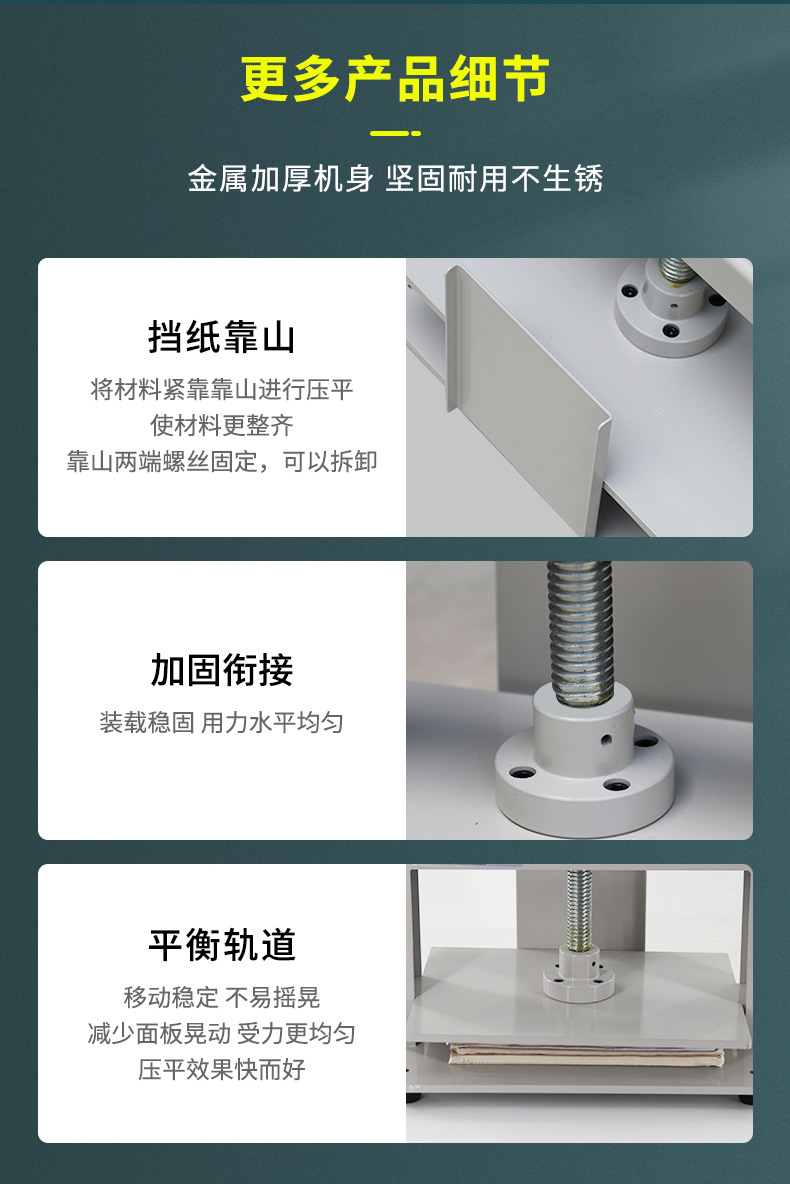 更多产品细节

金属加厚机身 坚固耐用不生锈

挡纸靠山

将材料紧靠靠山进行压平
使材料更整齐
靠山两端螺丝固定，可以拆卸

加固衔接

装载稳固 用力水平均匀

平衡轨道

移动稳定 不易摇晃
减少面板晃动 受力更均匀
压平效果快而好