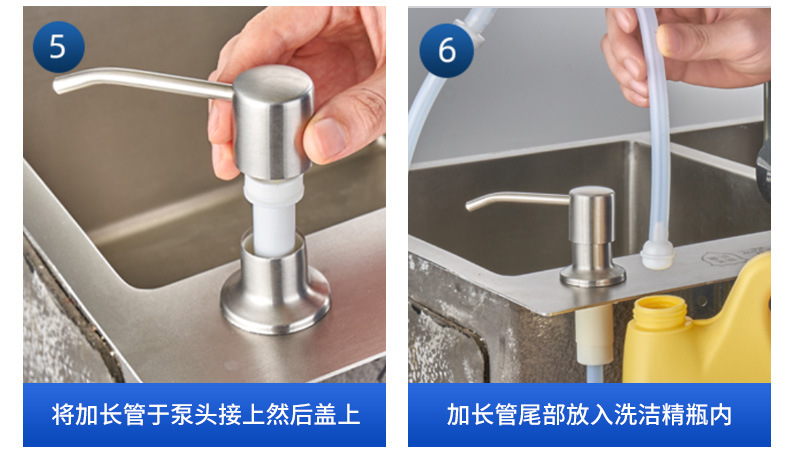 5

将加长管于泵头接上然后盖上

6

加长管尾部放入洗洁精瓶内