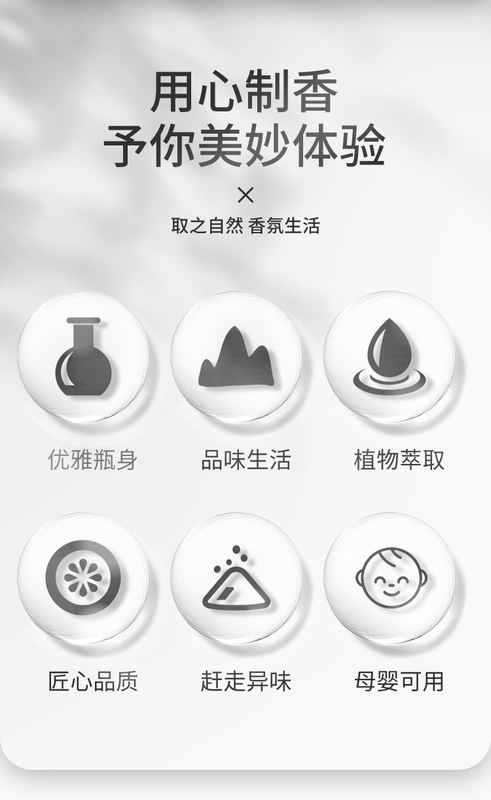 用心制香
予你美妙体验

×

取之自然 香氛生活

优雅瓶身

品味生活

植物萃取

匠心品质

赶走异味

母婴可用