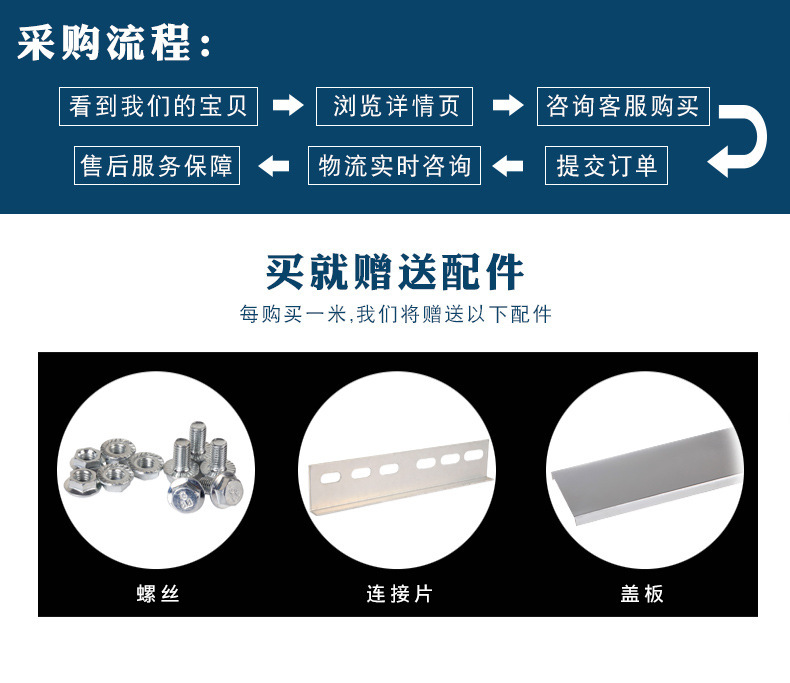 采购流程：

看到我们的宝贝
浏览详情页
咨询客服购买
提交订单
物流实时咨询
售后服务保障

买就赠送配件

每购买一米,我们将赠送以下配件

螺丝
连接片
盖板