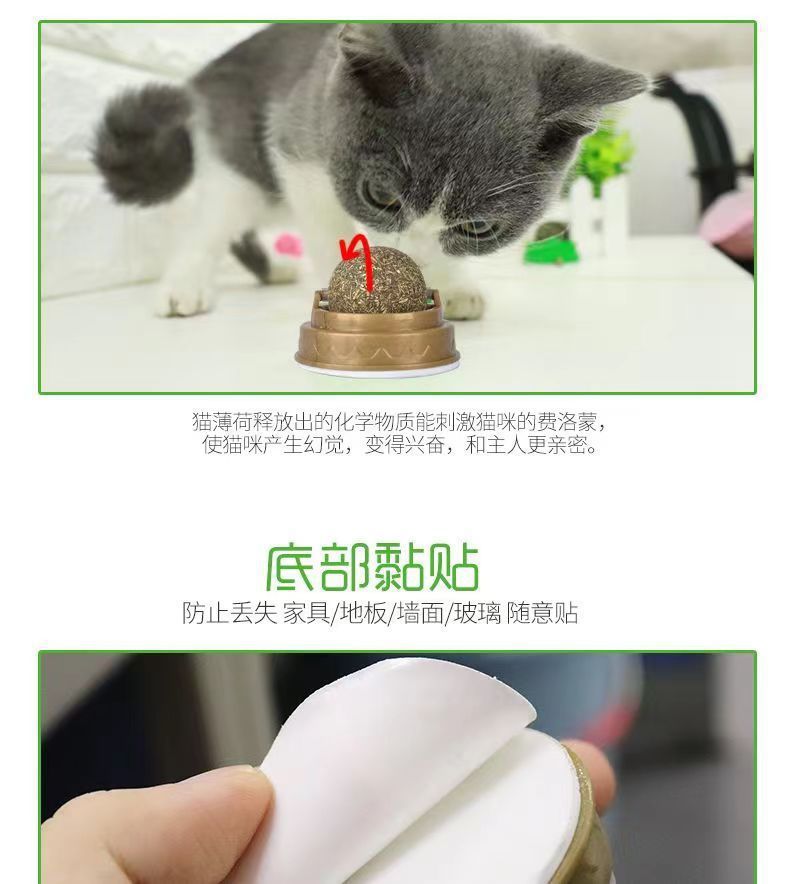 猫薄荷释放出的化学物质能刺激猫咪的费洛蒙，
使猫咪产生幻觉，变得兴奋，和主人更亲密。

底部黏贴
防止丢失 家具/地板/墙面/玻璃 随意贴