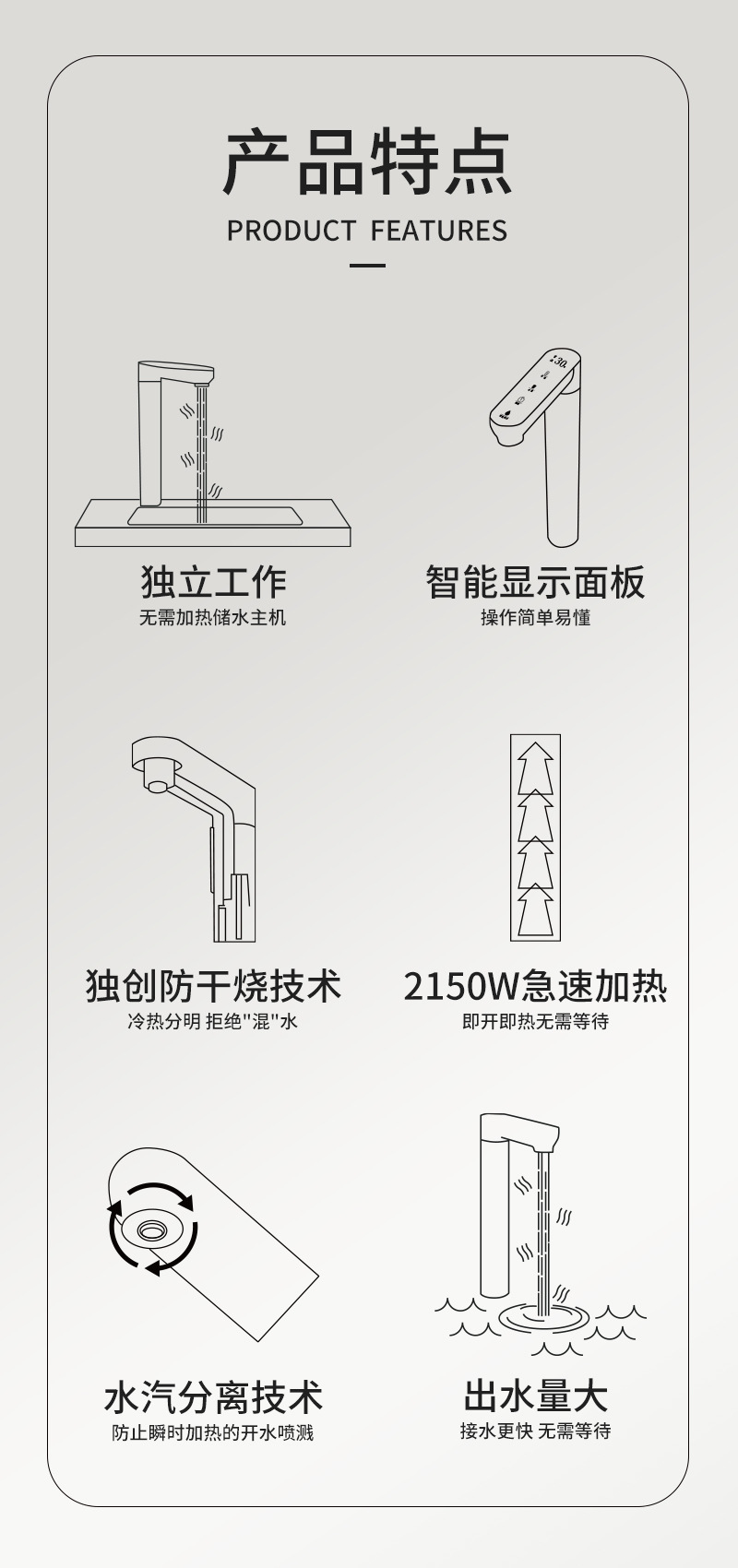 产品特点
PRODUCT FEATURES

独立工作
无需加热储水主机

智能显示面板
操作简单易懂

独创防干烧技术
冷热分明 拒绝"混"水

2150W急速加热
即开即热无需等待

水汽分离技术
防止瞬时加热的开水喷溅

出水量大
接水更快 无需等待