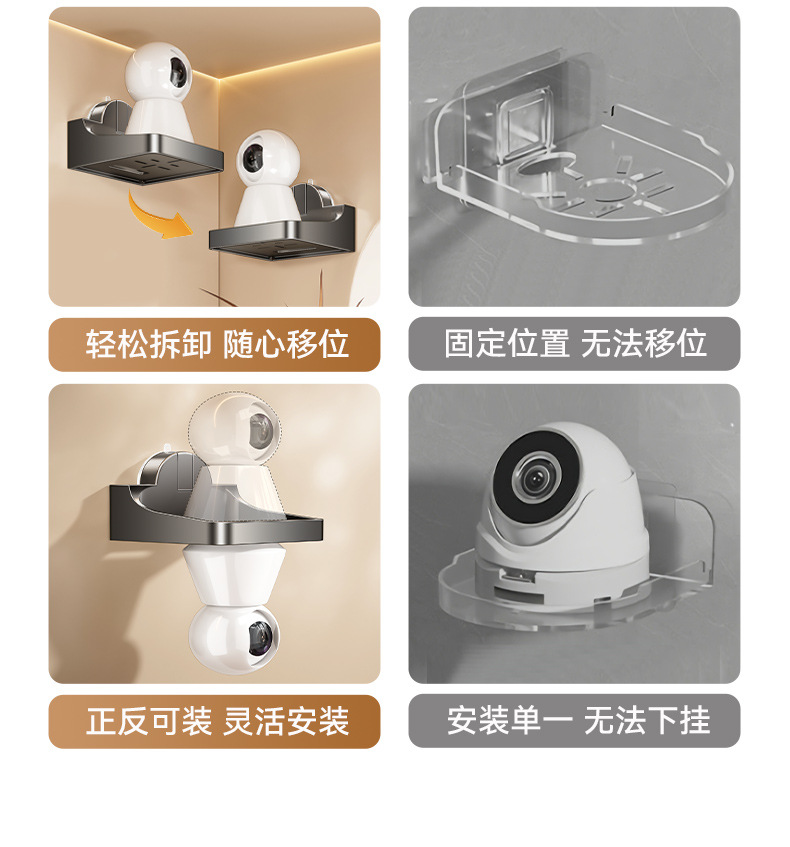 轻松拆卸 随心移位

固定位置 无法移位

正反可装 灵活安装

安装单一 无法下挂