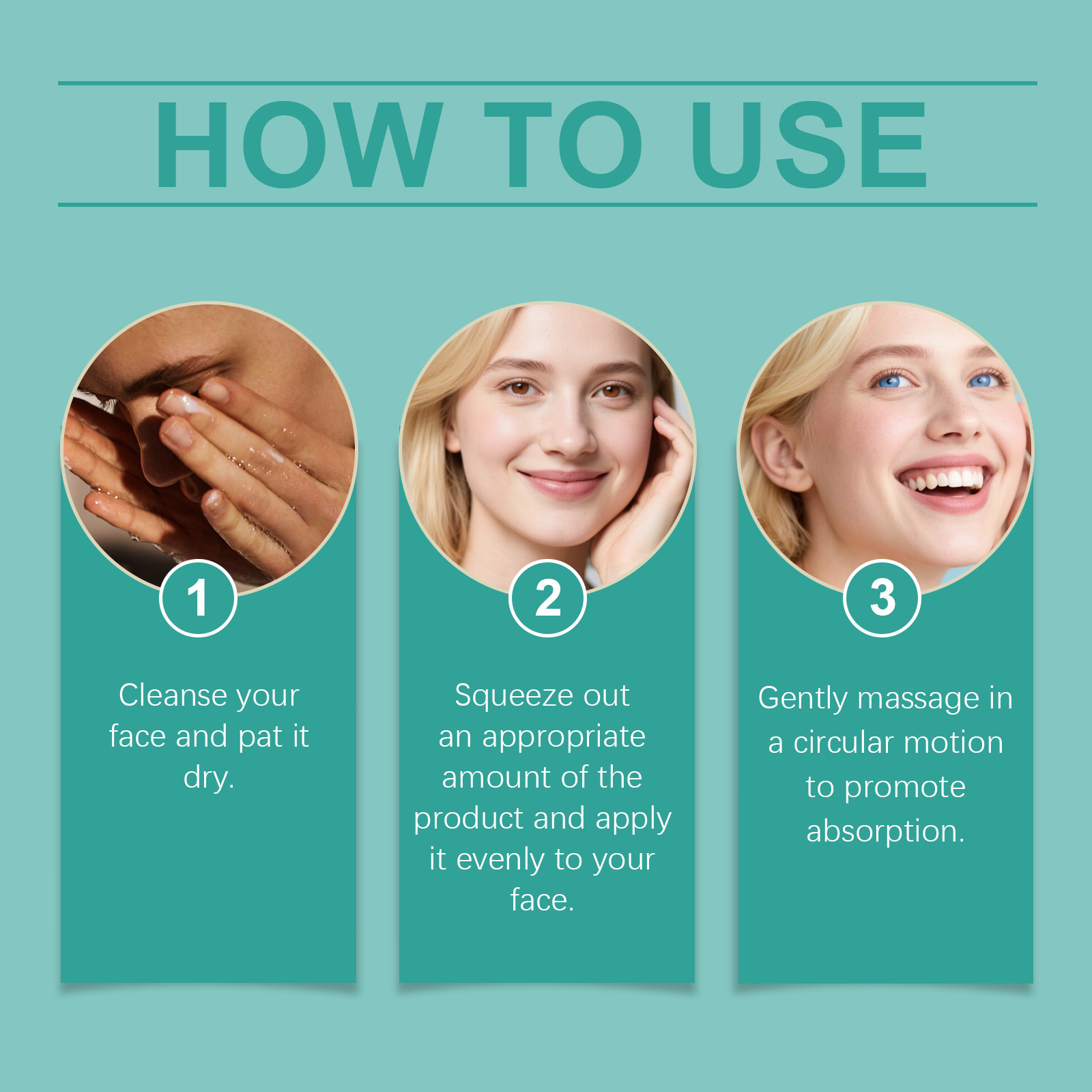 HOW TO USE

1

Cleanse your face and pat it dry.

2

Squeeze out an appropriate amount of the product and apply it evenly to your face.

3

Gently massage in a circular motion to promote absorption.