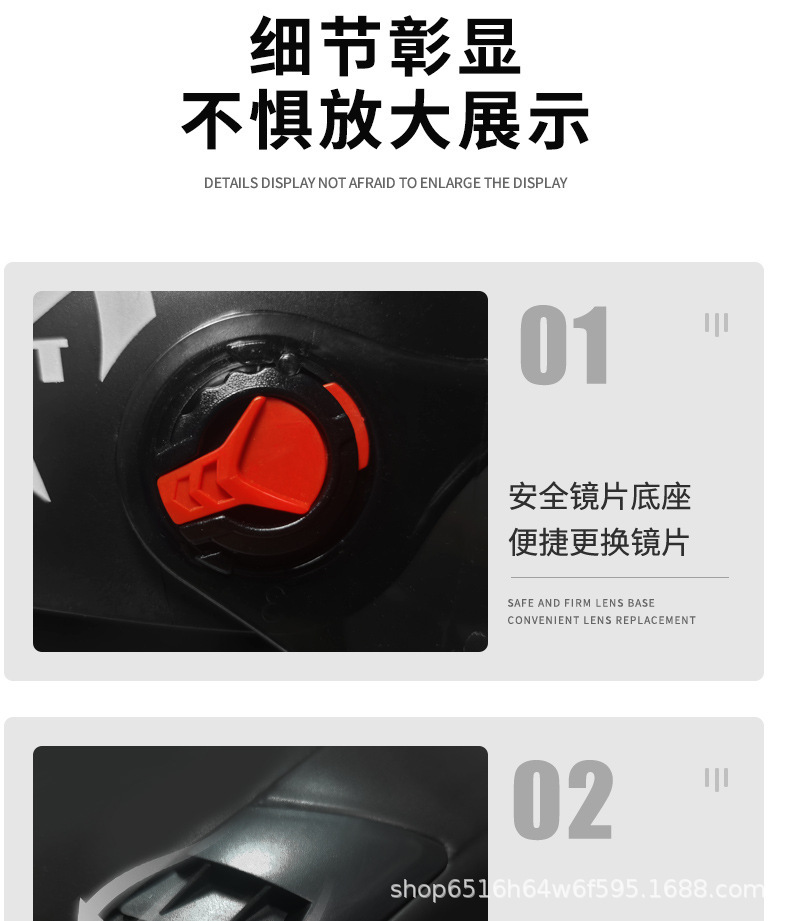 细节彰显
不惧放大展示

DETAILS DISPLAY NOT AFRAID TO ENLARGE THE DISPLAY

01

安全镜片底座
便捷更换镜片

SAFE AND FIRM LENS BASE
CONVENIENT LENS REPLACEMENT

02

shop6516h64w6f595.1688.com