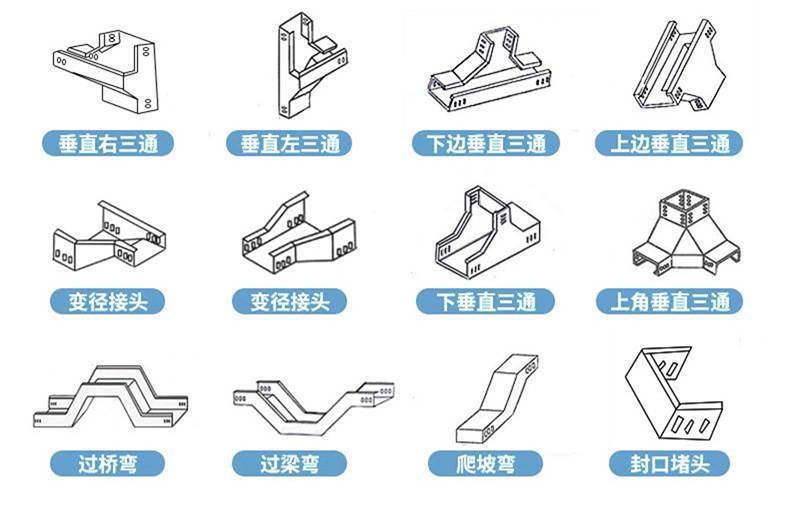 垂直右三通

垂直左三通

下边垂直三通

上边垂直三通

变径接头

变径接头

下垂直三通

上角垂直三通

过桥弯

过梁弯

爬坡弯

封口堵头