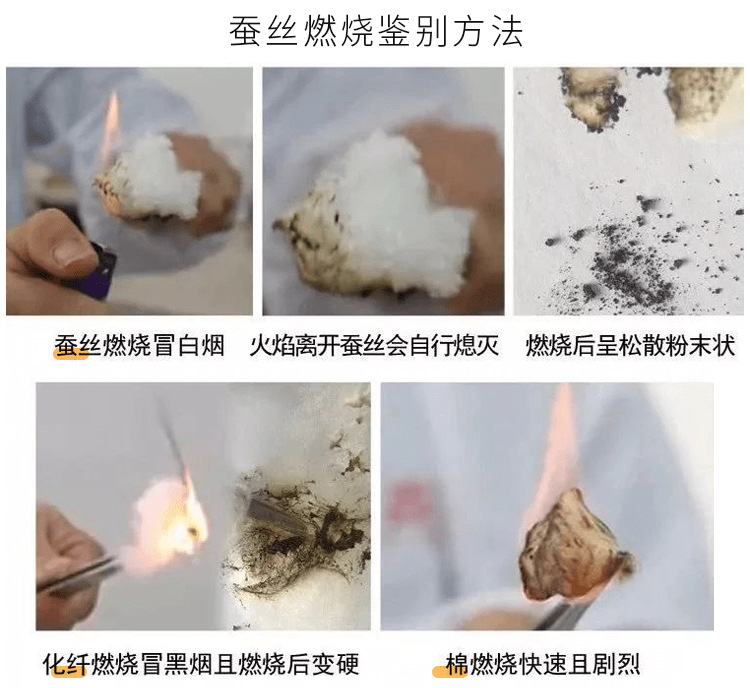 蚕丝燃烧鉴别方法

蚕丝燃烧冒白烟

火焰离开蚕丝会自行熄灭

燃烧后呈松散粉末状

化纤燃烧冒黑烟且燃烧后变硬

棉燃烧快速且剧烈