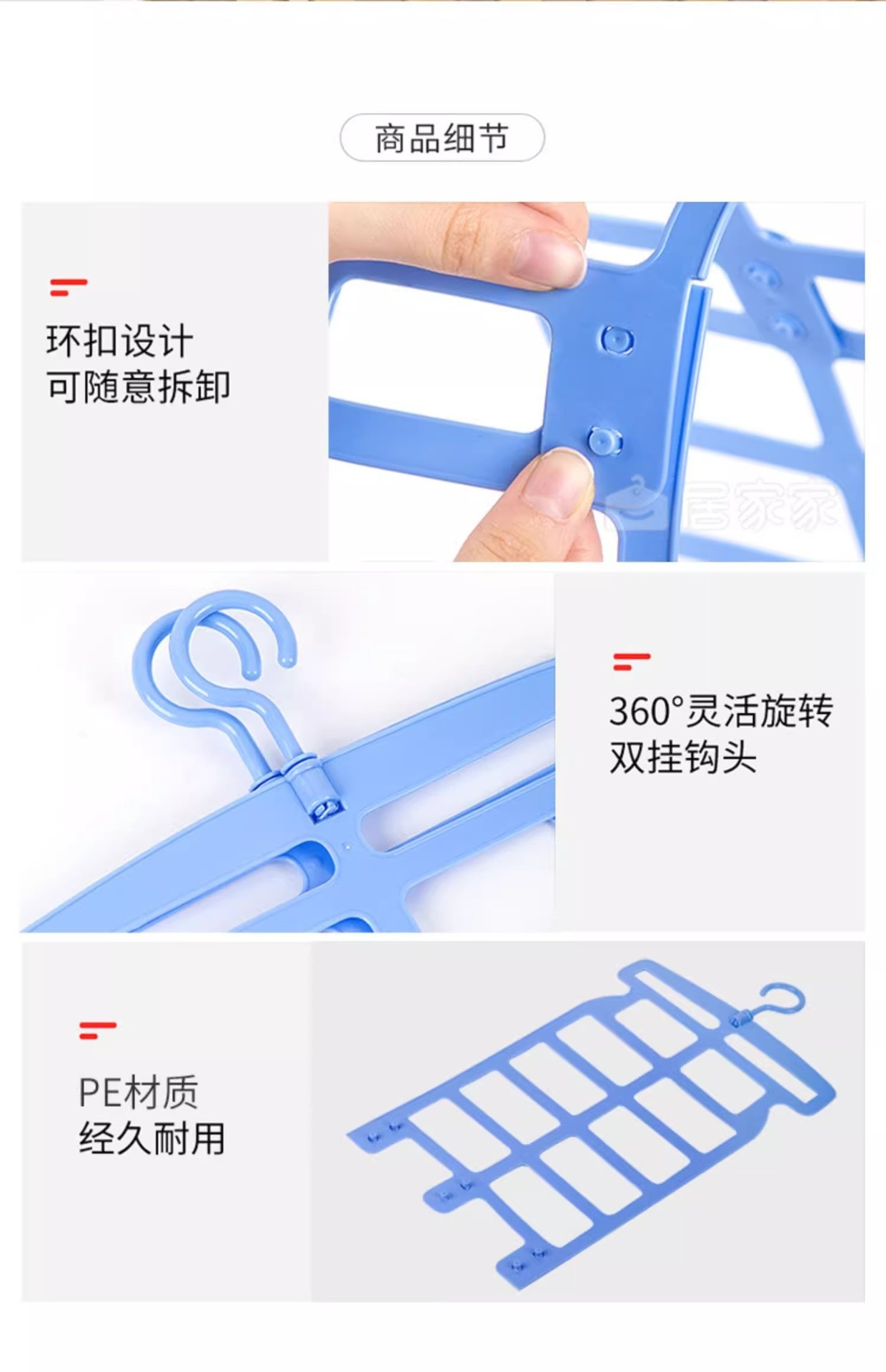 商品细节

环扣设计
可随意拆卸

居家家

360°灵活旋转
双挂钩头

PE材质
经久耐用