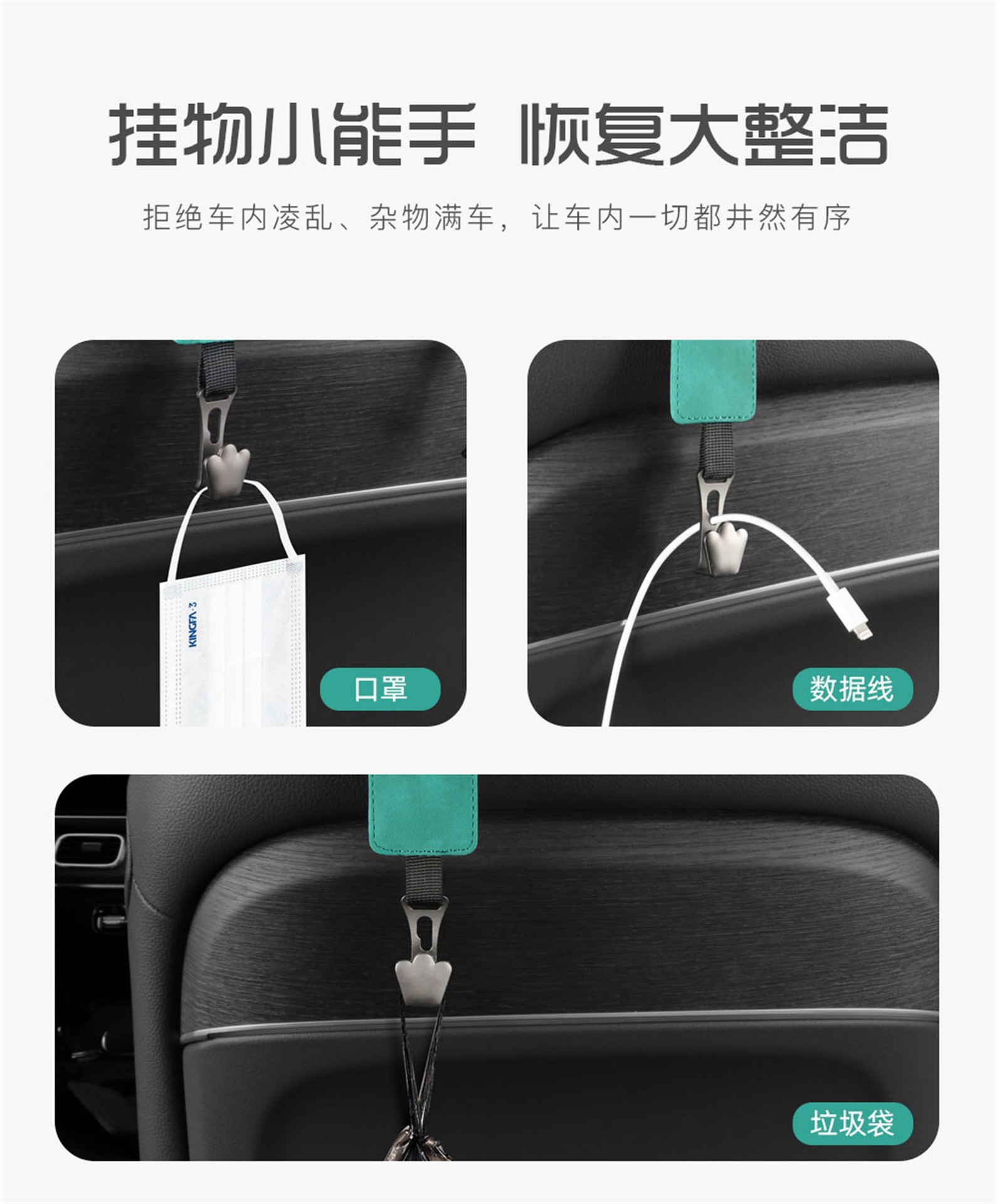 挂物小能手 恢复大整洁

拒绝车内凌乱、杂物满车，让车内一切都井然有序

KINGFA·3

口罩

数据线

垃圾袋