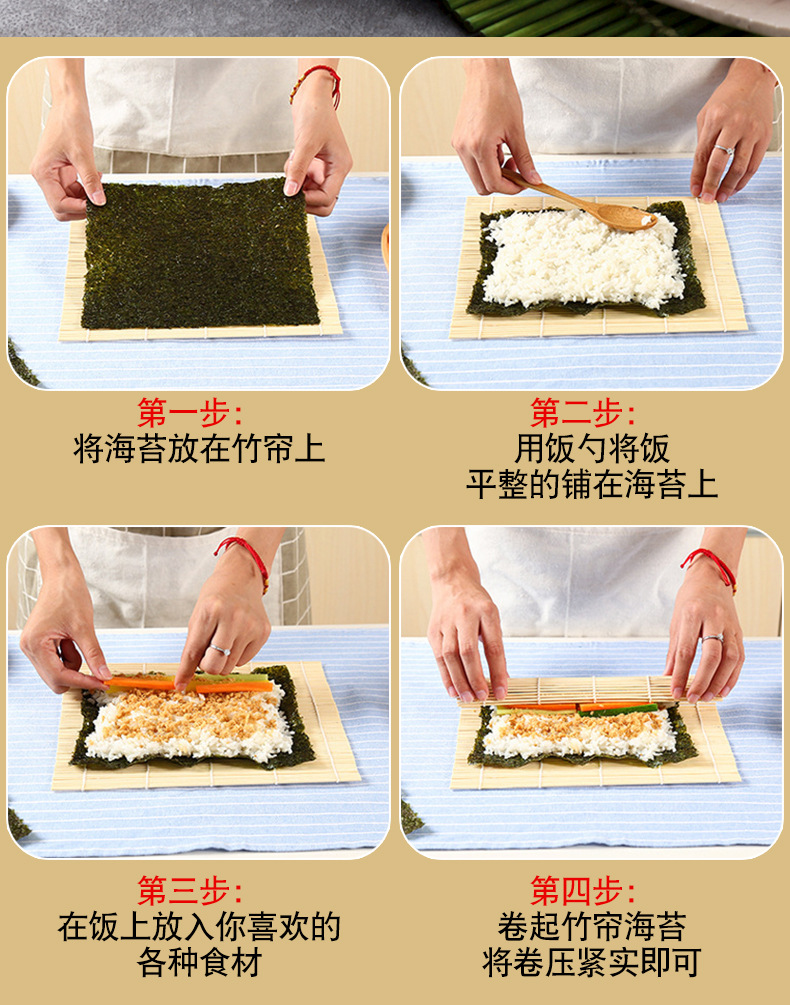 第一步:
将海苔放在竹帘上

第二步:
用饭勺将饭
平整的铺在海苔上

第三步:
在饭上放入你喜欢的
各种食材

第四步:
卷起竹帘海苔
将卷压紧实即可