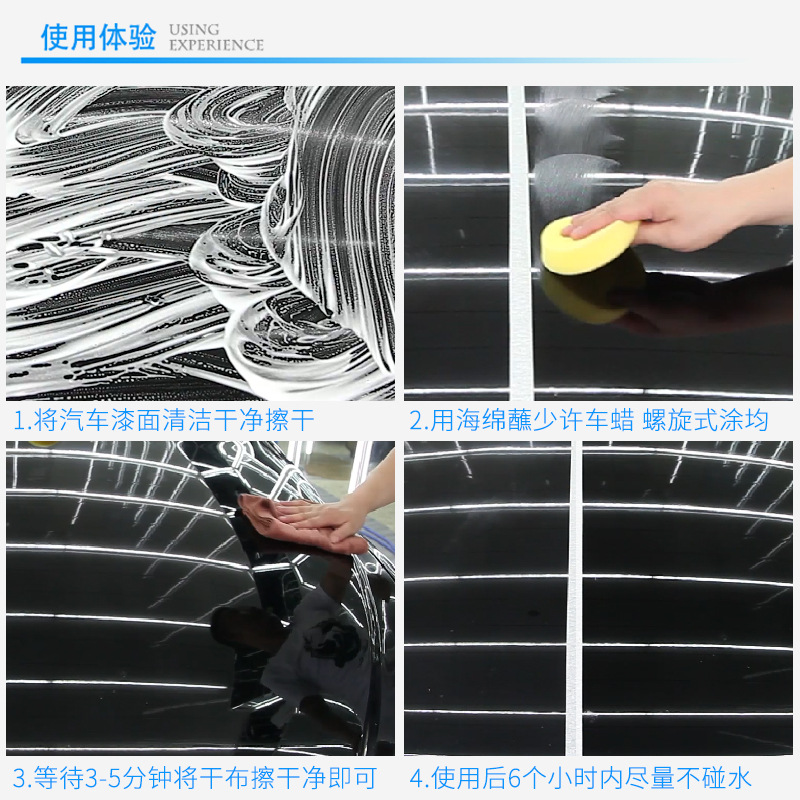 使用体验 USING EXPERIENCE

1.将汽车漆面清洁干净擦干

2.用海绵蘸少许车蜡 螺旋式涂均

3.等待3-5分钟将干布擦干净即可

4.使用后6个小时内尽量不碰水