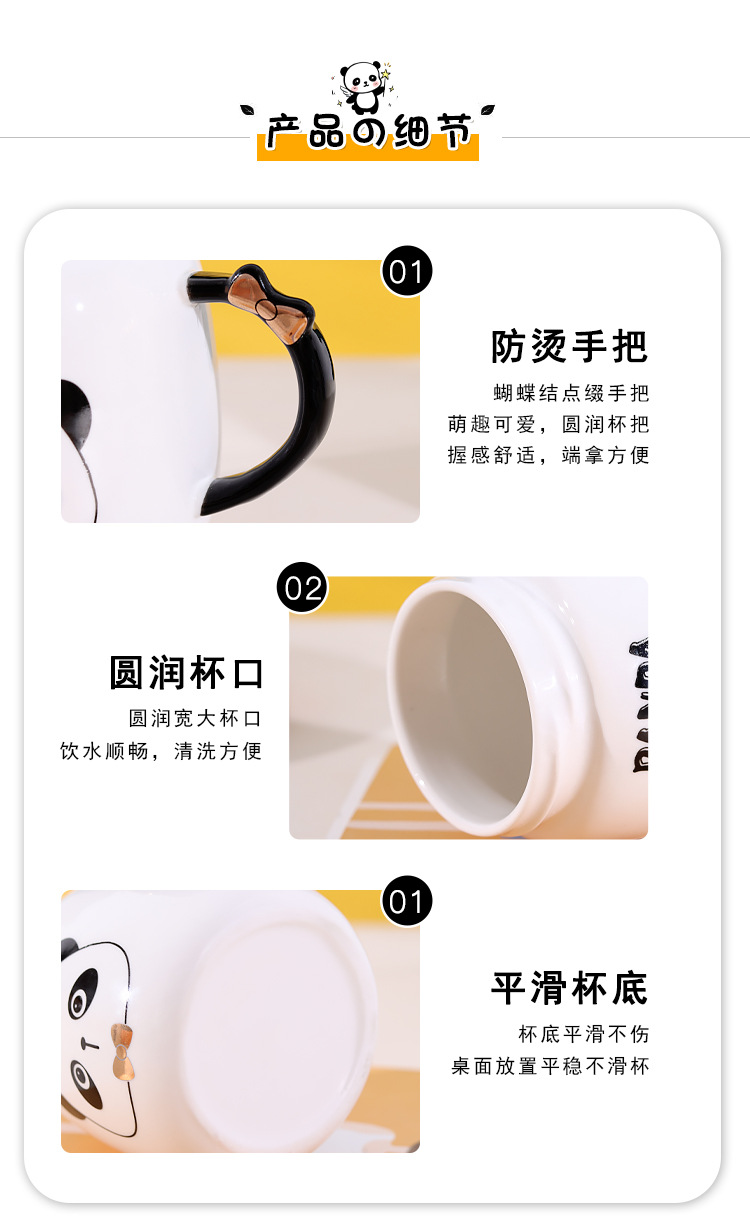 产品の细节

01

防烫手把

蝴蝶结点缀手把
萌趣可爱，圆润杯把
握感舒适，端拿方便

02

圆润杯口

圆润宽大杯口
饮水顺畅，清洗方便

01

平滑杯底

杯底平滑不伤
桌面放置平稳不滑杯