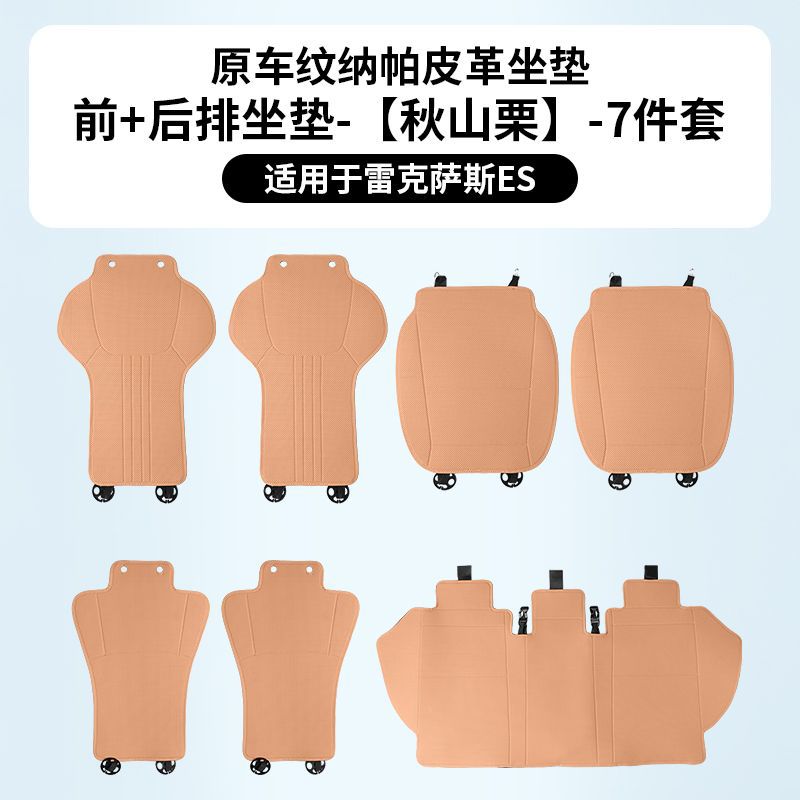 原车纹纳帕皮革坐垫
前+后排坐垫-【秋山栗】-7件套
适用于雷克萨斯ES