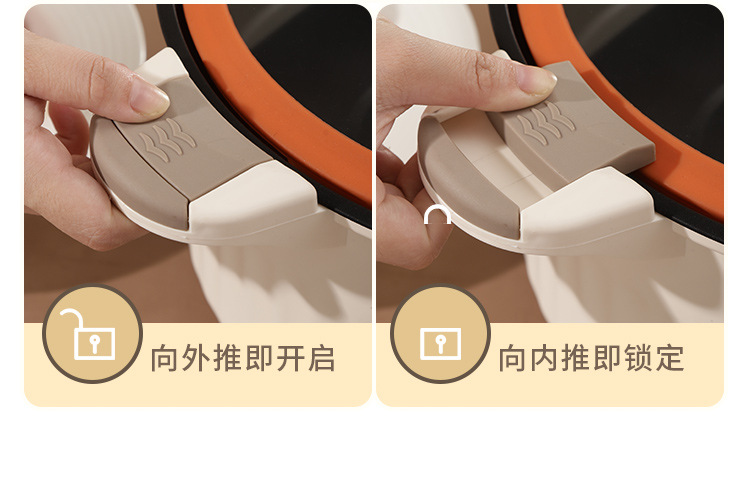 向外推即开启

向内推即锁定