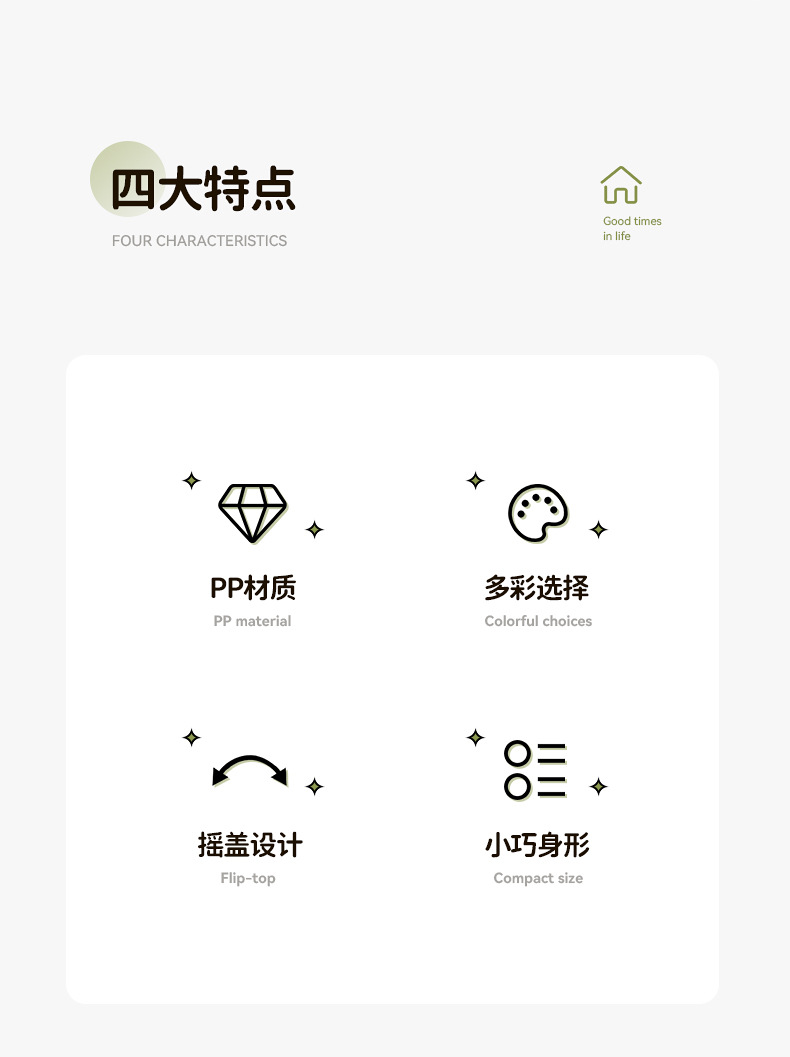 四大特点
FOUR CHARACTERISTICS

Good times
in life

PP材质
PP material

多彩选择
Colorful choices

摇盖设计
Flip-top

小巧身形
Compact size