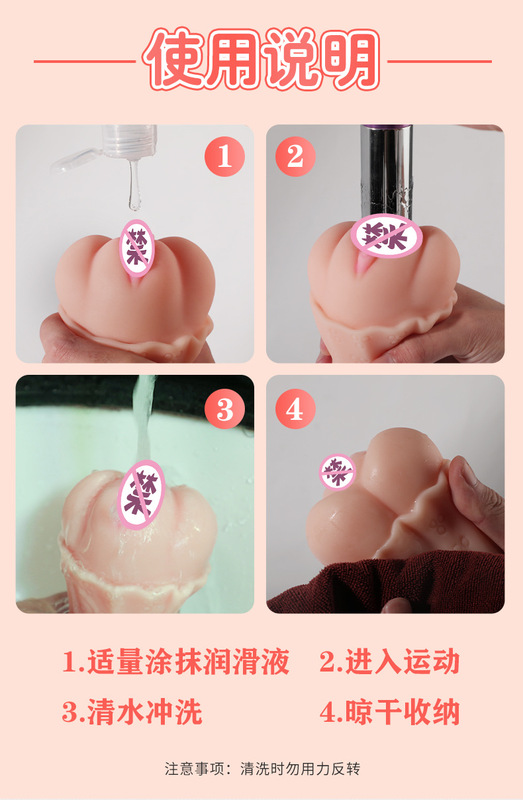 使用说明

1

禁

2

禁

3

禁

4

禁

1.适量涂抹润滑液　2.进入运动

3.清水冲洗　4.晾干收纳

注意事项：清洗时勿用力反转