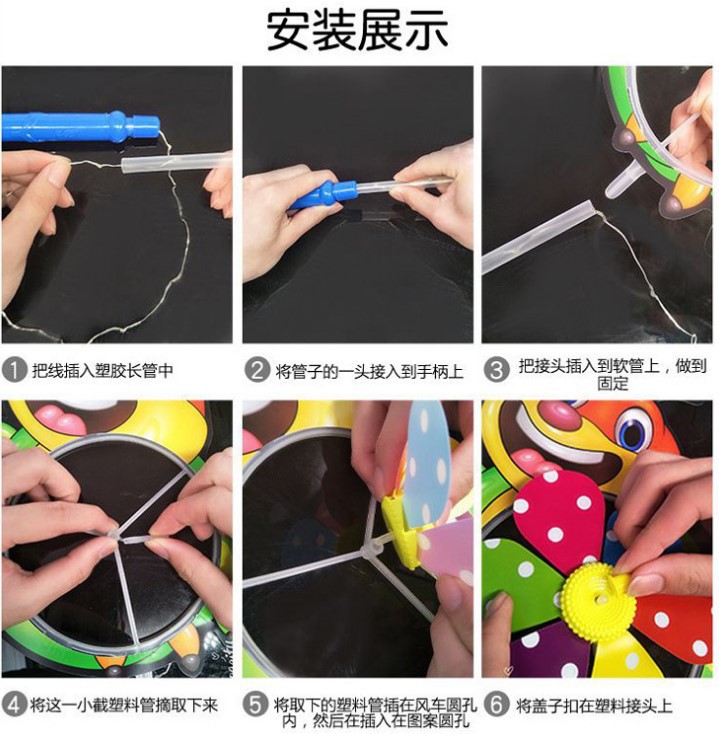 安装展示

1 把线插入塑胶长管中

2 将管子的一头接入到手柄上

3 把接头插入到软管上，做到固定

4 将这一小截塑料管摘取下来

5 将取下的塑料管插在风车圆孔内，然后在插入在图案圆孔

6 将盖子扣在塑料接头上