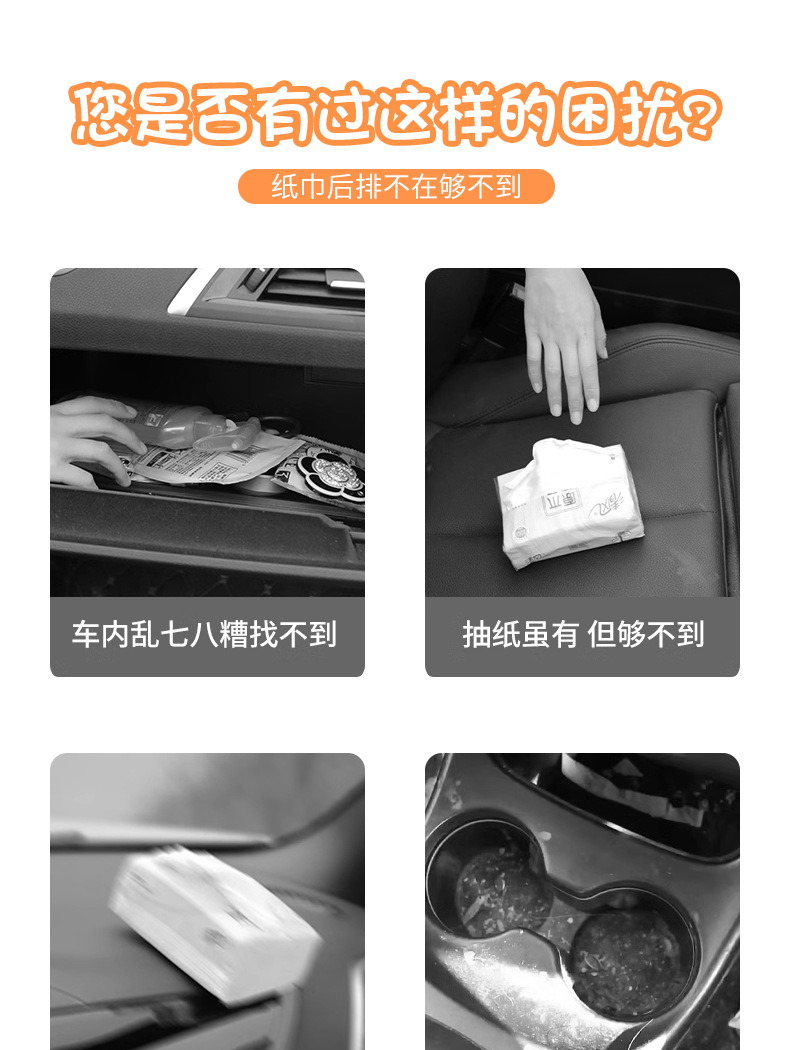 您是否有过这样的困扰?

纸巾后排不在够不到

车内乱七八糟找不到

抽纸虽有 但够不到