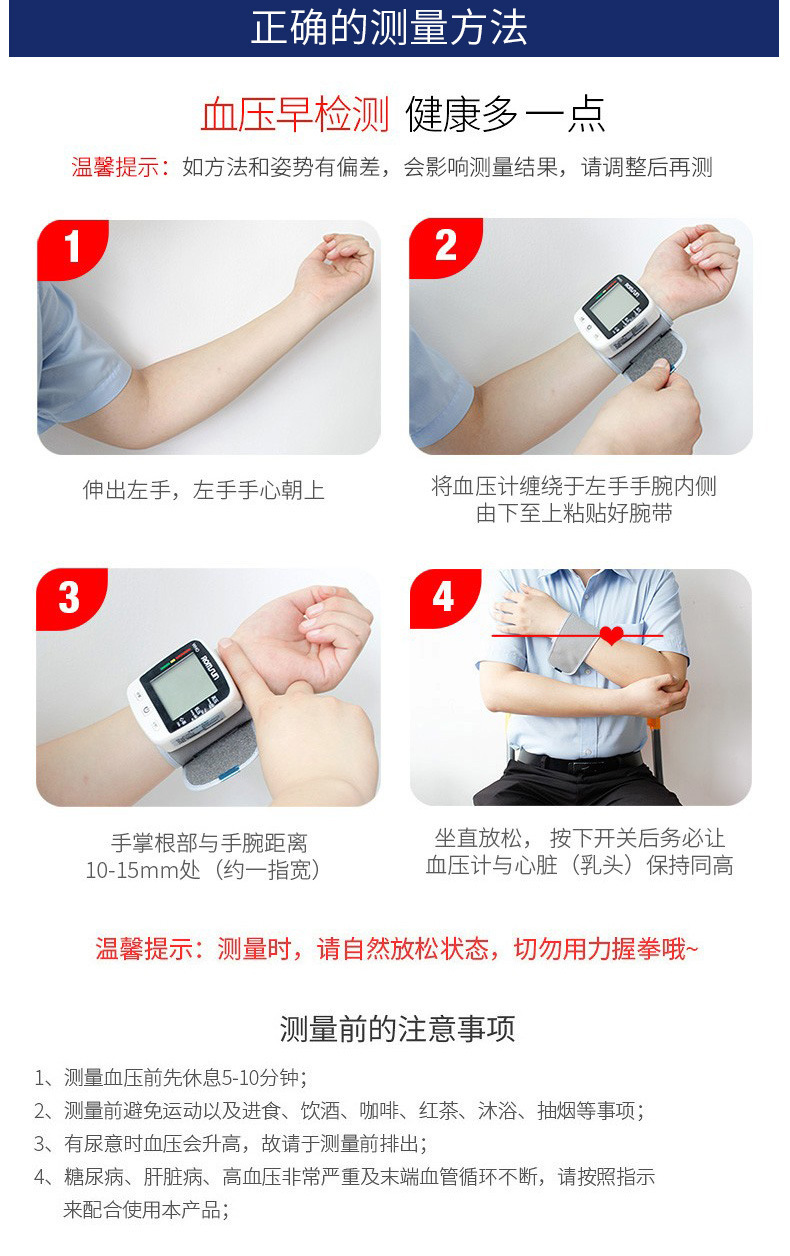 正确的测量方法

血压早检测 健康多一点

温馨提示：如方法和姿势有偏差，会影响测量结果，请调整后再测

1

伸出左手，左手手心朝上

2

将血压计缠绕于左手手腕内侧
由下至上粘贴好腕带

3

手掌根部与手腕距离
10-15mm处（约一指宽）

4

坐直放松，按下开关后务必让
血压计与心脏（乳头）保持同高

温馨提示：测量时，请自然放松状态，切勿用力握拳哦~

测量前的注意事项

1、测量血压前先休息5-10分钟；
2、测量前避免运动以及进食、饮酒、咖啡、红茶、沐浴、抽烟等事项；
3、有尿意时血压会升高，故请于测量前排出；
4、糖尿病、肝脏病、高血压非常严重及末端血管循环不断，请按照指示来配合使用本产品；