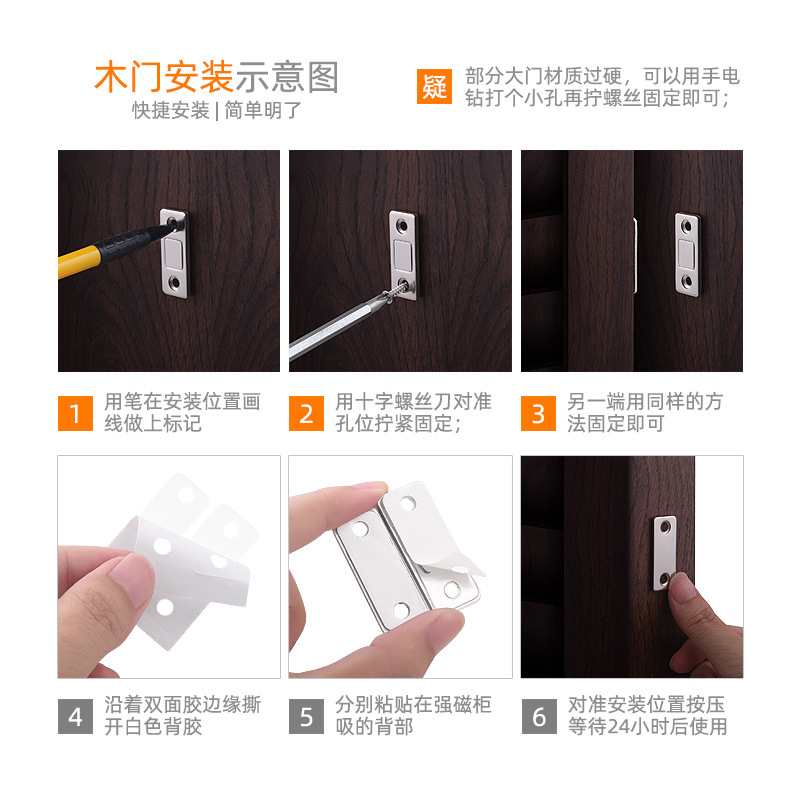 木门安装示意图
快捷安装 | 简单明了

疑 部分大门材质过硬，可以用手电钻打个小孔再拧螺丝固定即可；

1 用笔在安装位置画线做上标记

2 用十字螺丝刀对准孔位拧紧固定；

3 另一端用同样的方法固定即可

4 沿着双面胶边缘撕开白色背胶

5 分别粘贴在强磁柜吸的背部

6 对准安装位置按压等待24小时后使用