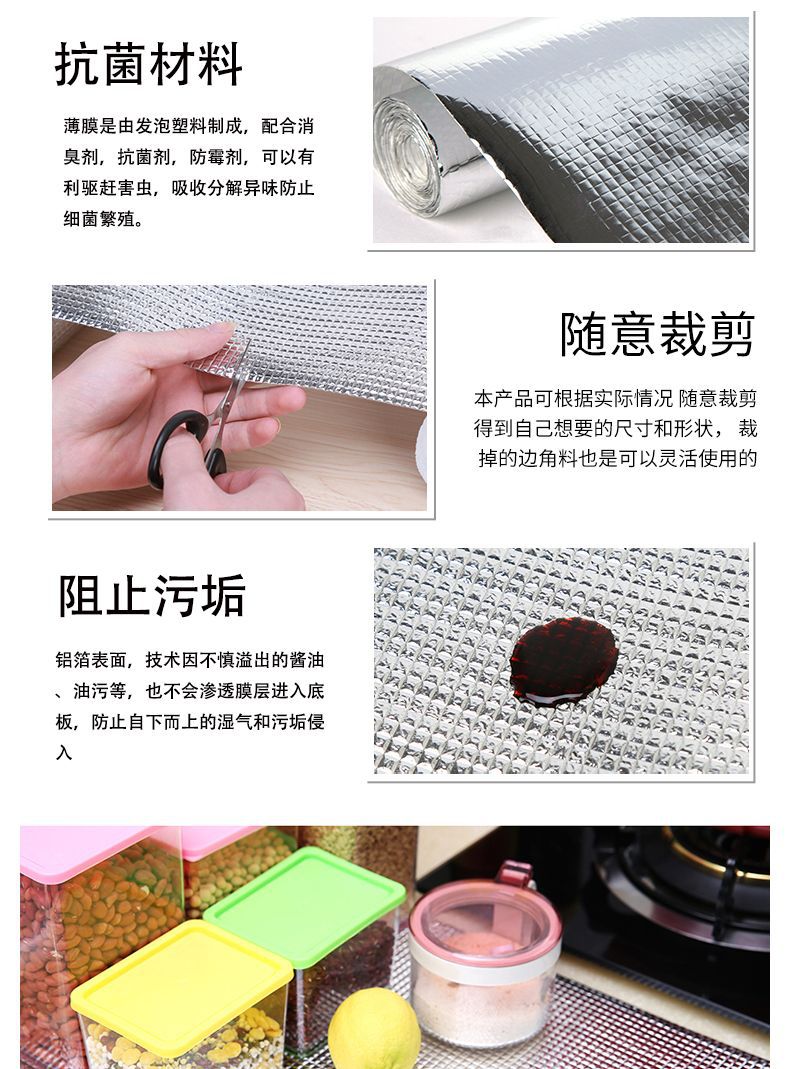 抗菌材料

薄膜是由发泡塑料制成，配合消臭剂，抗菌剂，防霉剂，可以有利驱赶害虫，吸收分解异味防止细菌繁殖。

随意裁剪

本产品可根据实际情况 随意裁剪得到自己想要的尺寸和形状，裁掉的边角料也是可以灵活使用的

阻止污垢

铝箔表面，技术因不慎溢出的酱油、油污等，也不会渗透膜层进入底板，防止自下而上的湿气和污垢侵入