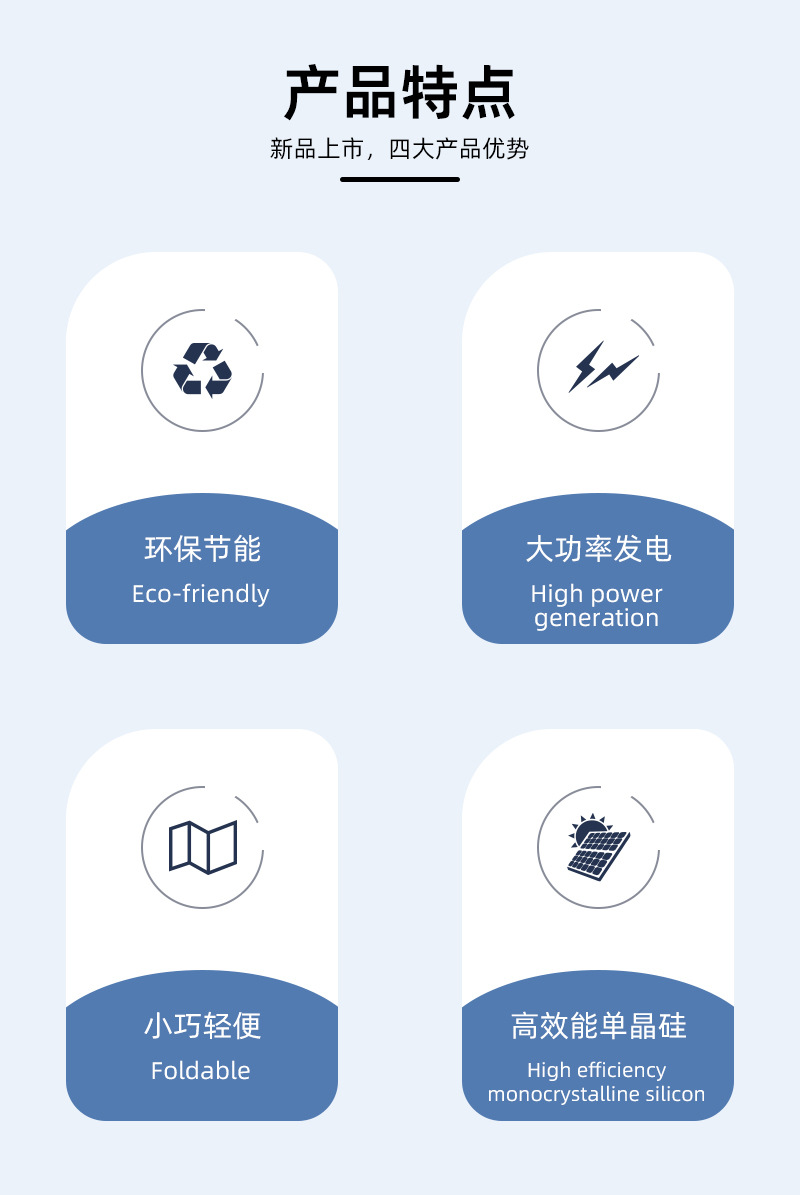 产品特点

新品上市，四大产品优势

环保节能

Eco-friendly

大功率发电

High power generation

小巧轻便

Foldable

高效能单晶硅

High efficiency monocrystalline silicon