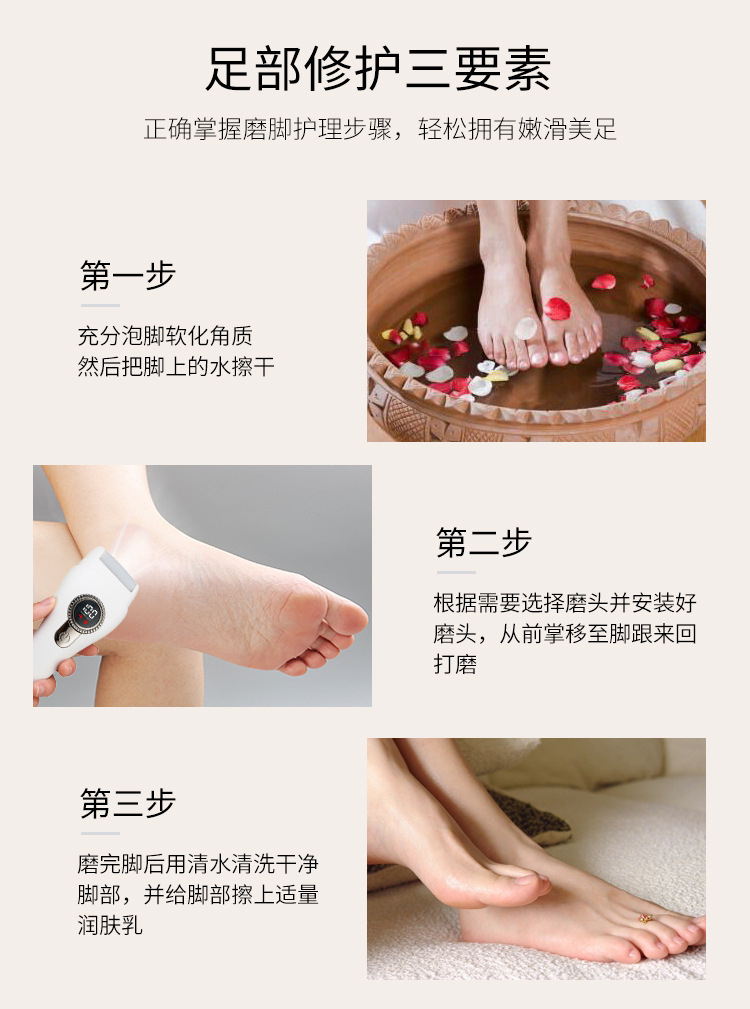 足部修护三要素

正确掌握磨脚护理步骤，轻松拥有嫩滑美足

第一步

充分泡脚软化角质
然后把脚上的水擦干

第二步

根据需要选择磨头并安装好磨头，从前掌移至脚跟来回打磨

第三步

磨完脚后用清水清洗干净脚部，并给脚部擦上适量润肤乳