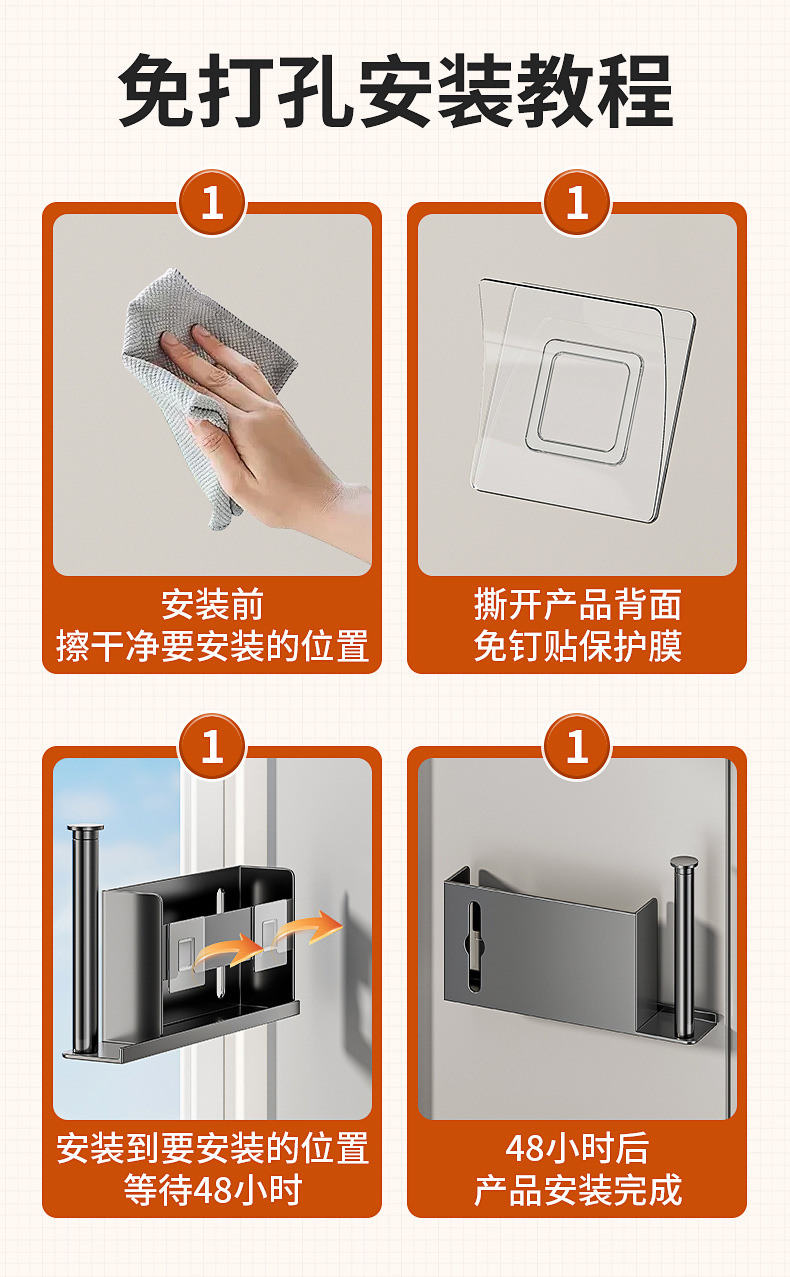 免打孔安装教程

1

安装前
擦干净要安装的位置

1

撕开产品背面
免钉贴保护膜

1

安装到要安装的位置
等待48小时

1

48小时后
产品安装完成