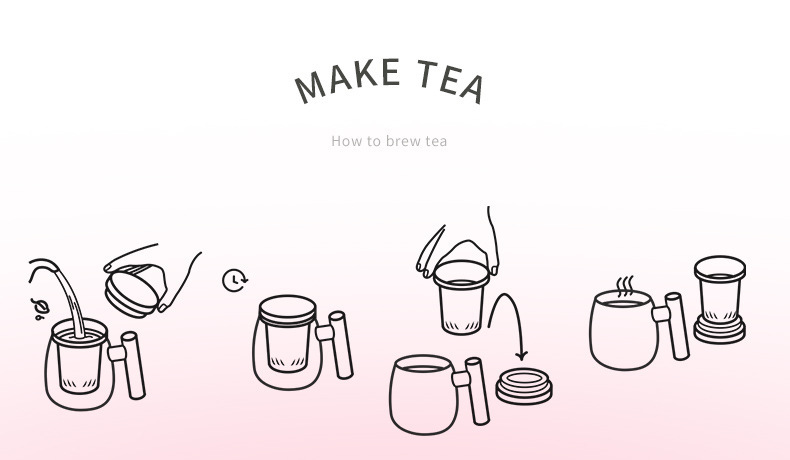 MAKE TEA

How to brew tea