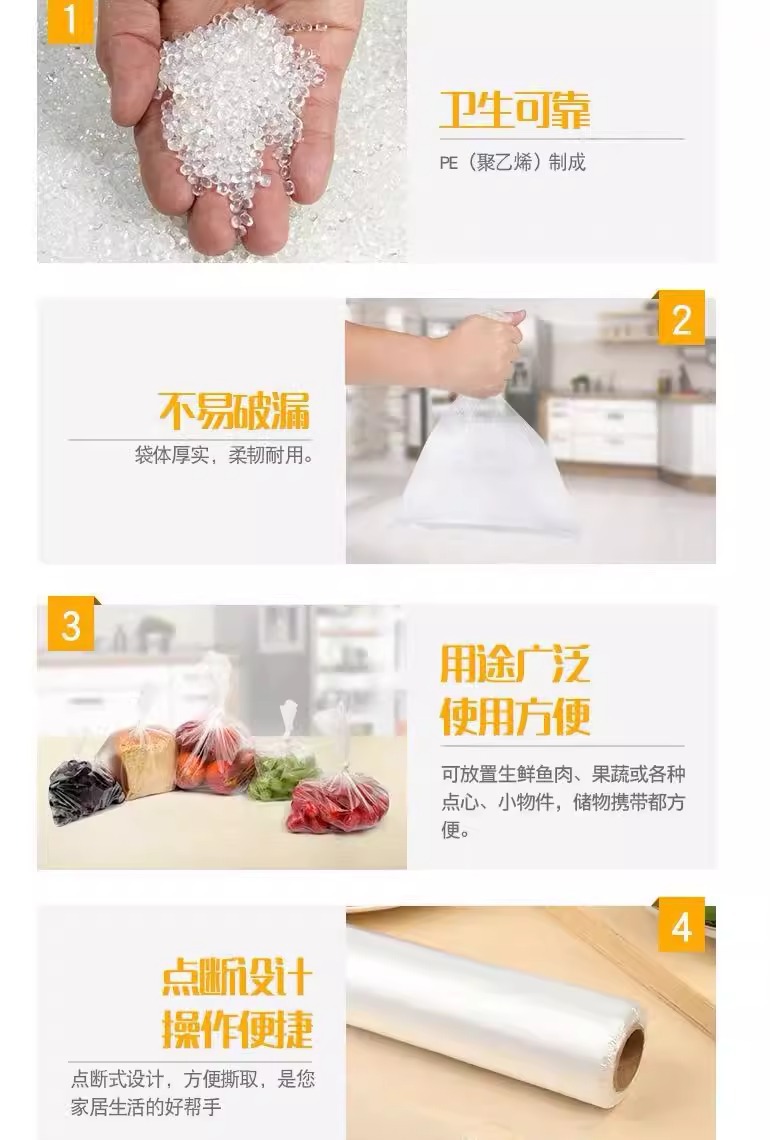 1

卫生可靠

PE（聚乙烯）制成

2

不易破漏

袋体厚实，柔韧耐用。

3

用途广泛
使用方便

可放置生鲜鱼肉、果蔬或各种点心、小物件，储物携带都方便。

4

点断设计
操作便捷

点断式设计，方便撕取，是您家居生活的好帮手