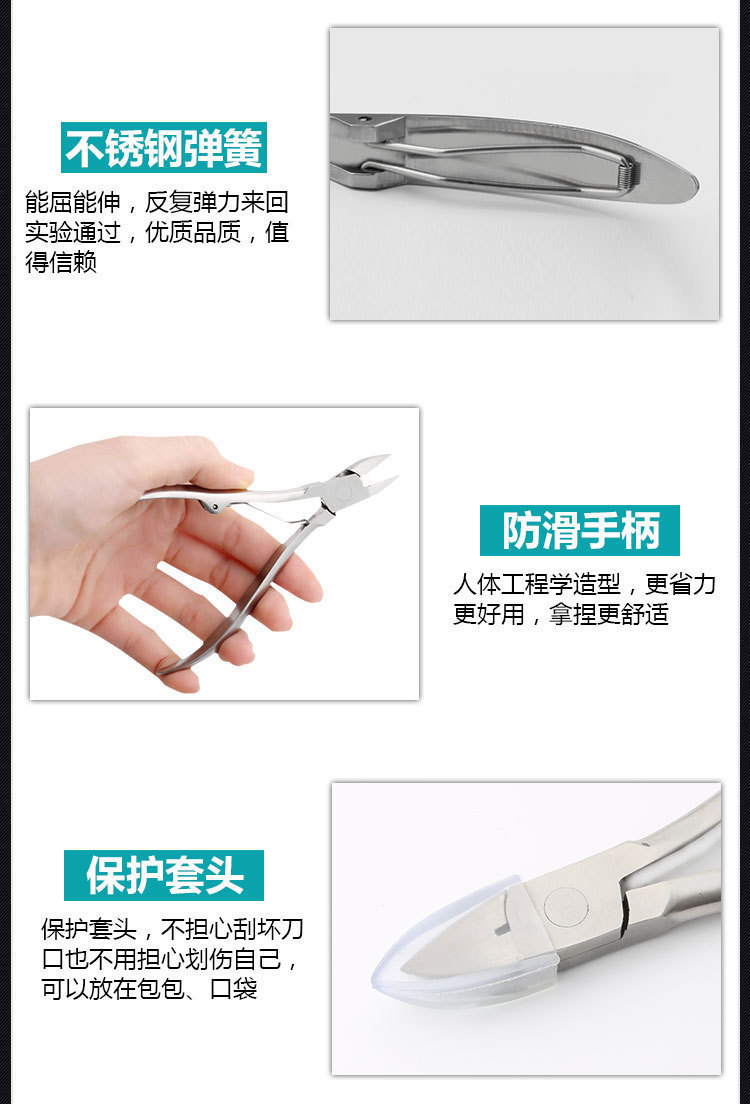 不锈钢弹簧

能屈能伸，反复弹力来回实验通过，优质品质，值得信赖

防滑手柄

人体工程学造型，更省力更好用，拿捏更舒适

保护套头

保护套头，不担心刮坏刀口也不用担心划伤自己，可以放在包包、口袋