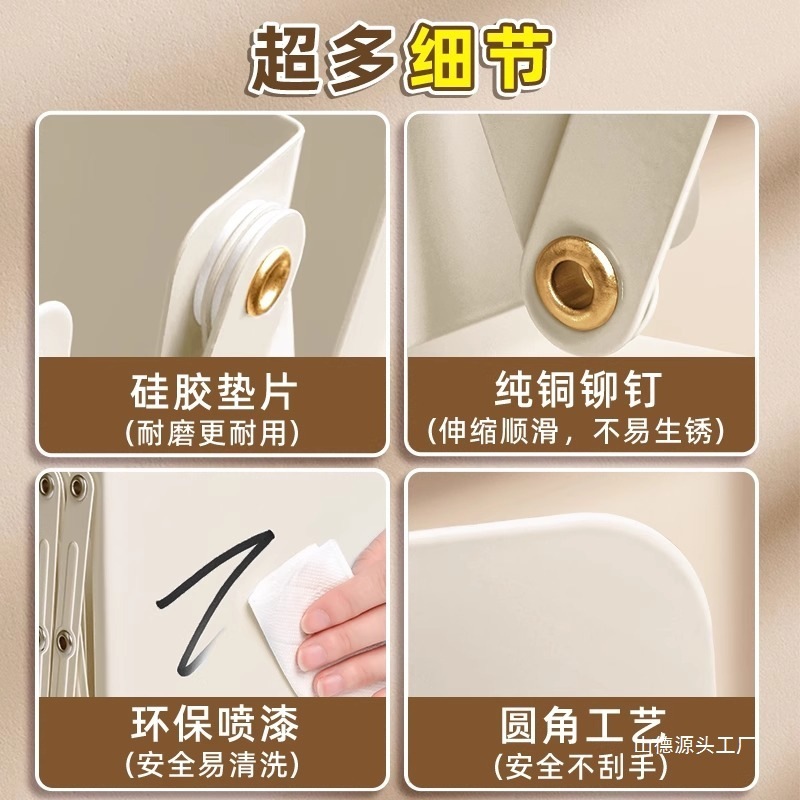 超多细节

硅胶垫片
(耐磨更耐用)

纯铜铆钉
(伸缩顺滑，不易生锈)

环保喷漆
(安全易清洗)

圆角工艺
(安全不刮手)

山德源头工厂