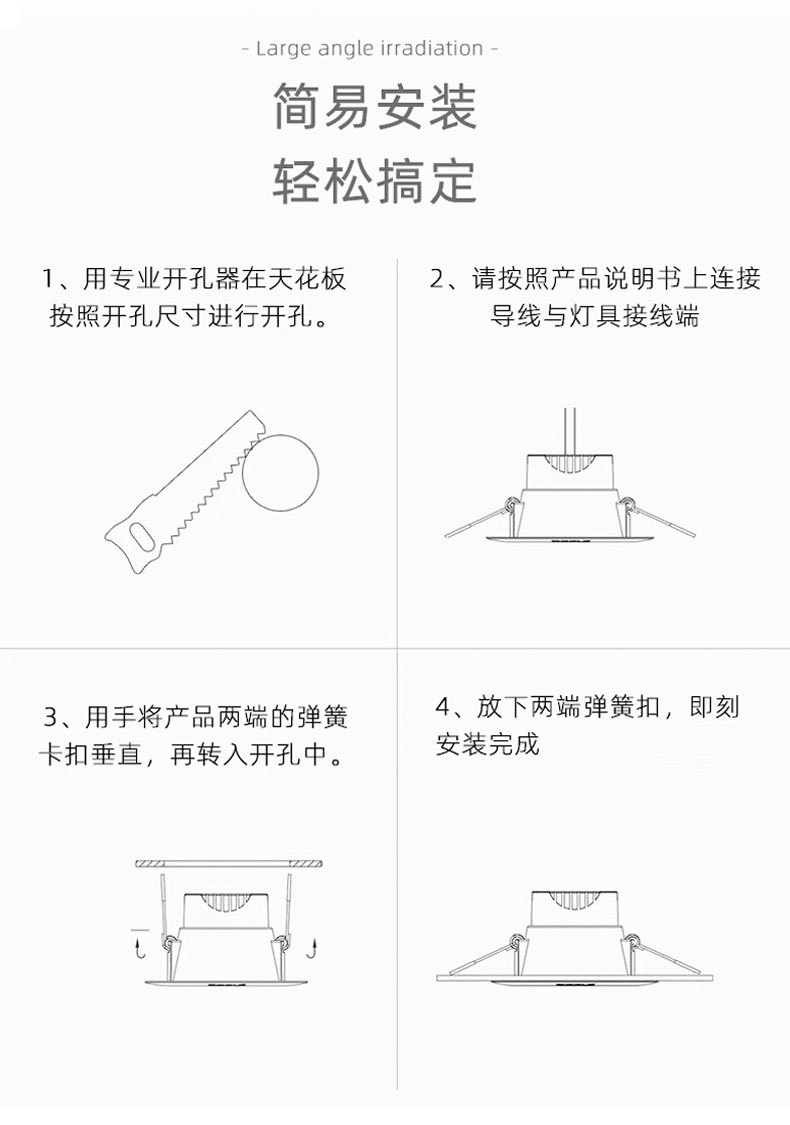 - Large angle irradiation -

简易安装
轻松搞定

1、用专业开孔器在天花板按照开孔尺寸进行开孔。

2、请按照产品说明书上连接导线与灯具接线端

3、用手将产品两端的弹簧卡扣垂直，再转入开孔中。

4、放下两端弹簧扣，即刻安装完成