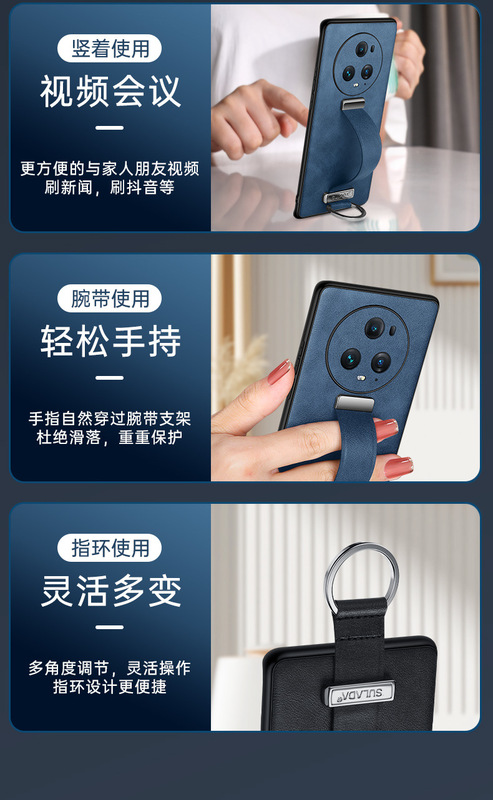 竖着使用

视频会议

更方便的与家人朋友视频
刷新闻，刷抖音等

腕带使用

轻松手持

手指自然穿过腕带支架
杜绝滑落，重重保护

指环使用

灵活多变

多角度调节，灵活操作
指环设计更便捷

SULADA