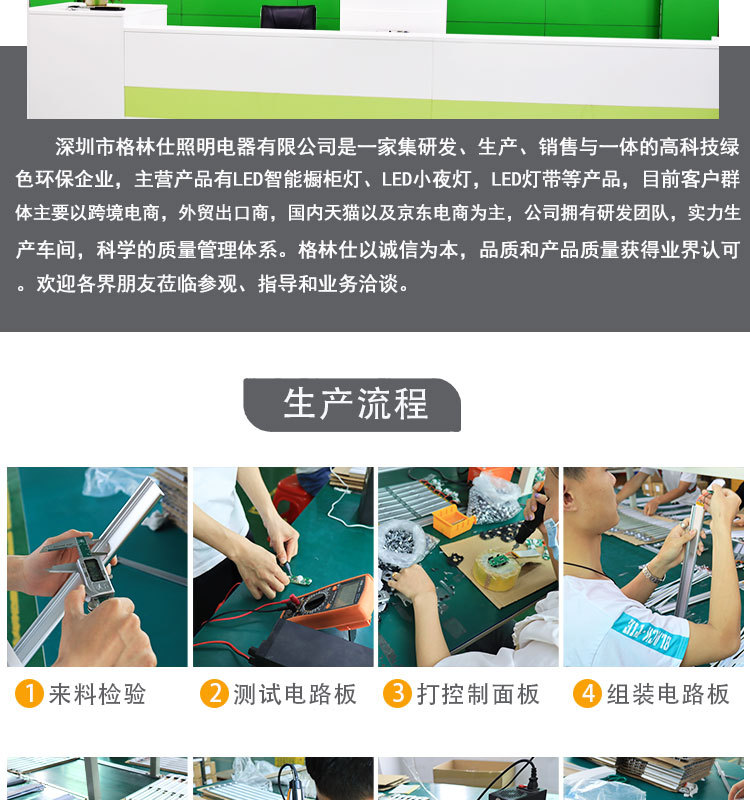 深圳市格林仕照明电器有限公司是一家集研发、生产、销售与一体的高科技绿色环保企业，主营产品有LED智能橱柜灯、LED小夜灯，LED灯带等产品，目前客户群体主要以跨境电商，外贸出口商，国内天猫以及京东电商为主，公司拥有研发团队，实力生产车间，科学的质量管理体系。格林仕以诚信为本，品质和产品质量获得业界认可。欢迎各界朋友莅临参观、指导和业务洽谈。

生产流程

1 来料检验

2 测试电路板

3 打控制面板

4 组装电路板