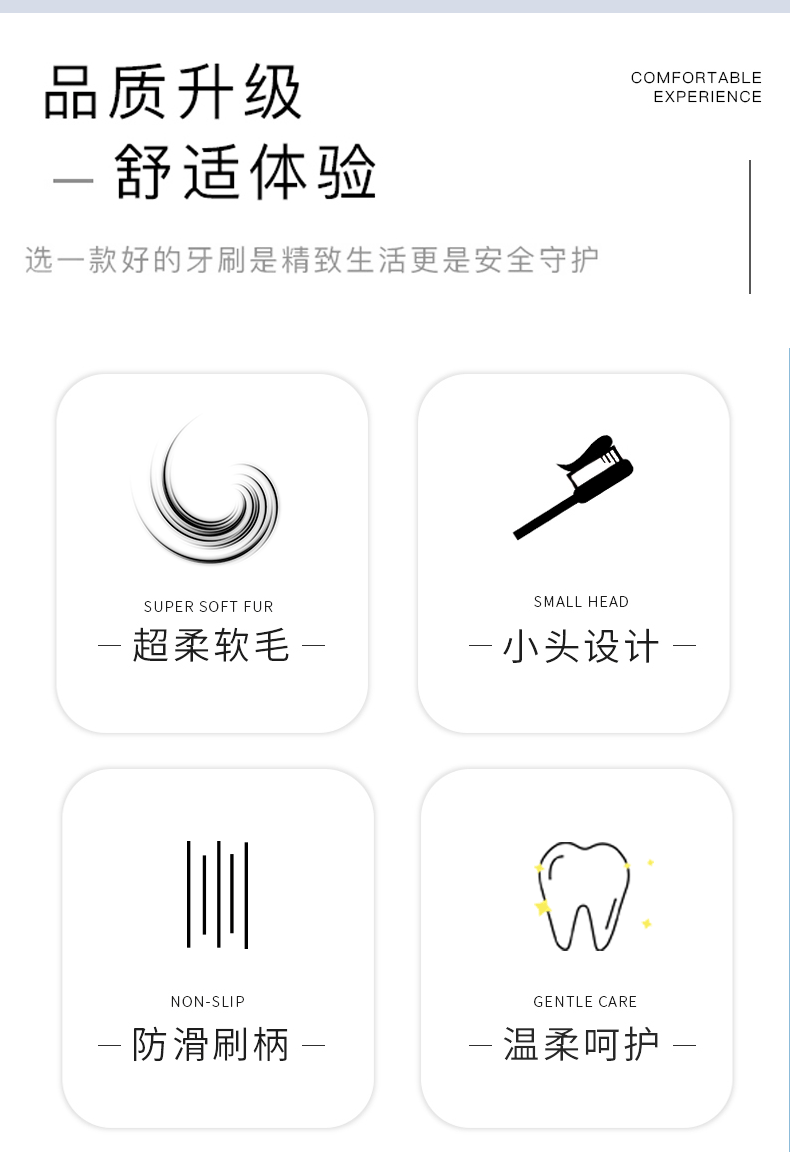 品质升级

— 舒适体验

COMFORTABLE
EXPERIENCE

选一款好的牙刷是精致生活更是安全守护

SUPER SOFT FUR
— 超柔软毛 —

SMALL HEAD
— 小头设计 —

NON-SLIP
— 防滑刷柄 —

GENTLE CARE
— 温柔呵护 —