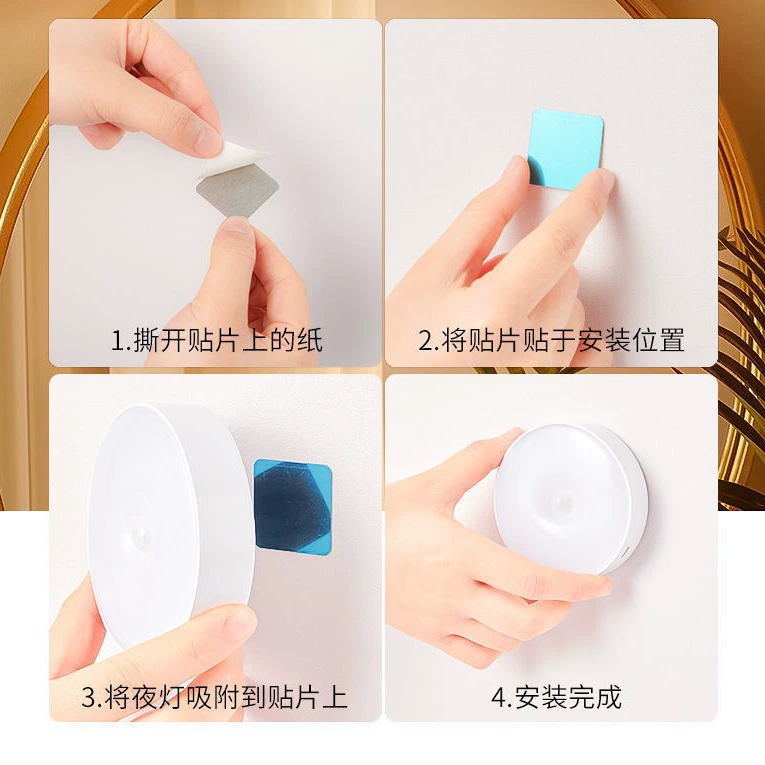 1.撕开贴片上的纸

2.将贴片贴于安装位置

3.将夜灯吸附到贴片上

4.安装完成