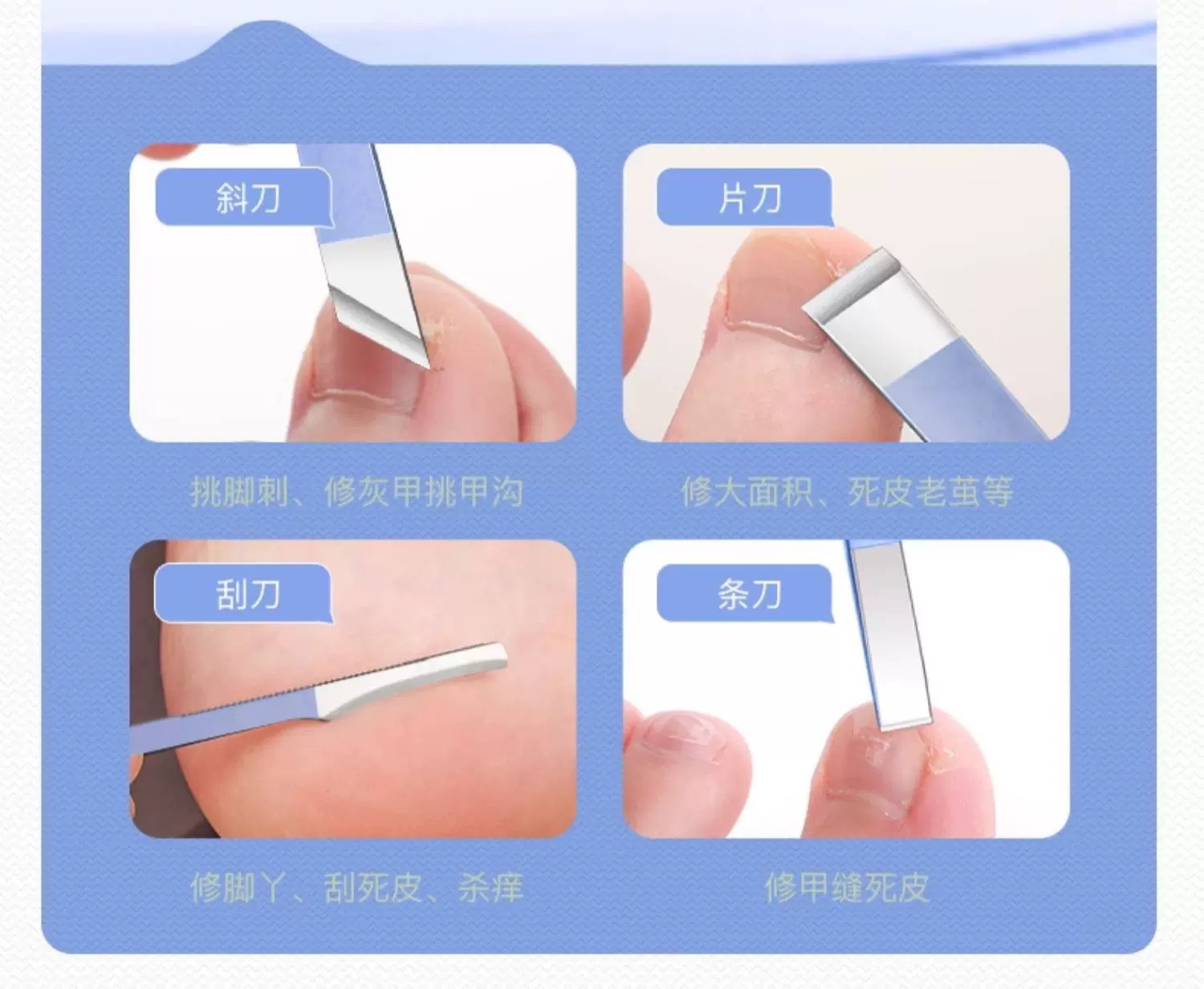 斜刀

挑脚刺、修灰甲挑甲沟

片刀

修大面积、死皮老茧等

刮刀

修脚丫、刮死皮、杀痒

条刀

修甲缝死皮