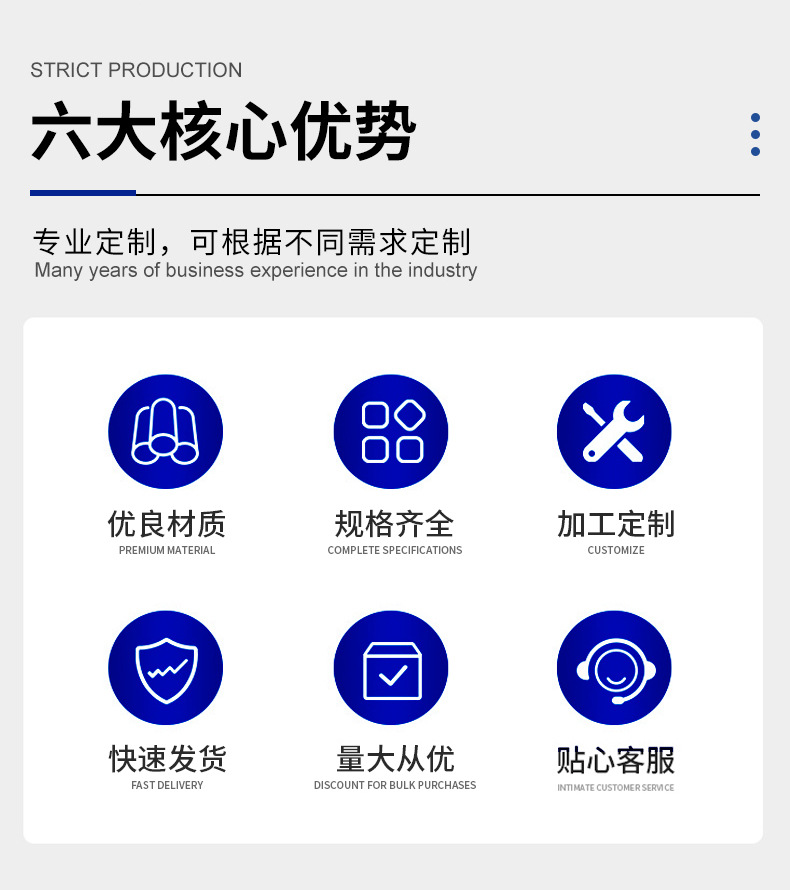 STRICT PRODUCTION

六大核心优势

专业定制，可根据不同需求定制
Many years of business experience in the industry

优良材质
PREMIUM MATERIAL

规格齐全
COMPLETE SPECIFICATIONS

加工定制
CUSTOMIZE

快速发货
FAST DELIVERY

量大从优
DISCOUNT FOR BULK PURCHASES

贴心客服
INTIMATE CUSTOMER SERVICE