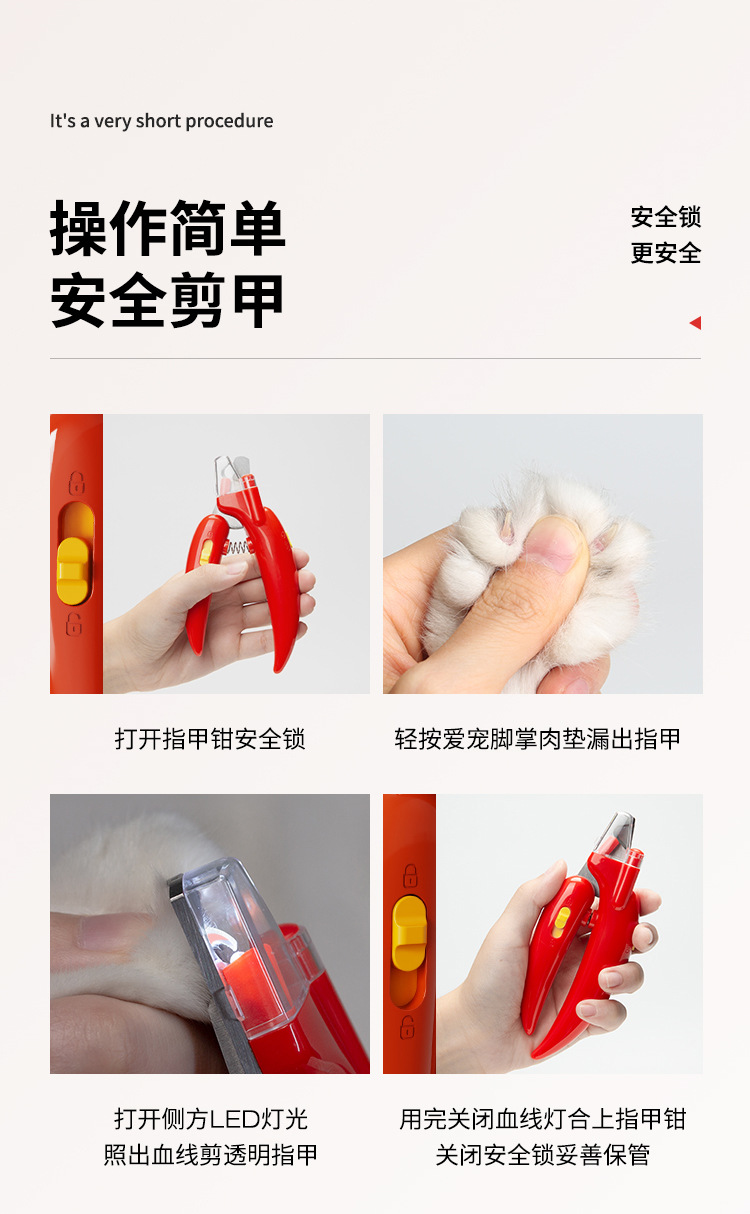 It's a very short procedure

操作简单
安全剪甲

安全锁
更安全

打开指甲钳安全锁

轻按爱宠脚掌肉垫漏出指甲

打开侧方LED灯光
照出血线剪透明指甲

用完关闭血线灯合上指甲钳
关闭安全锁妥善保管