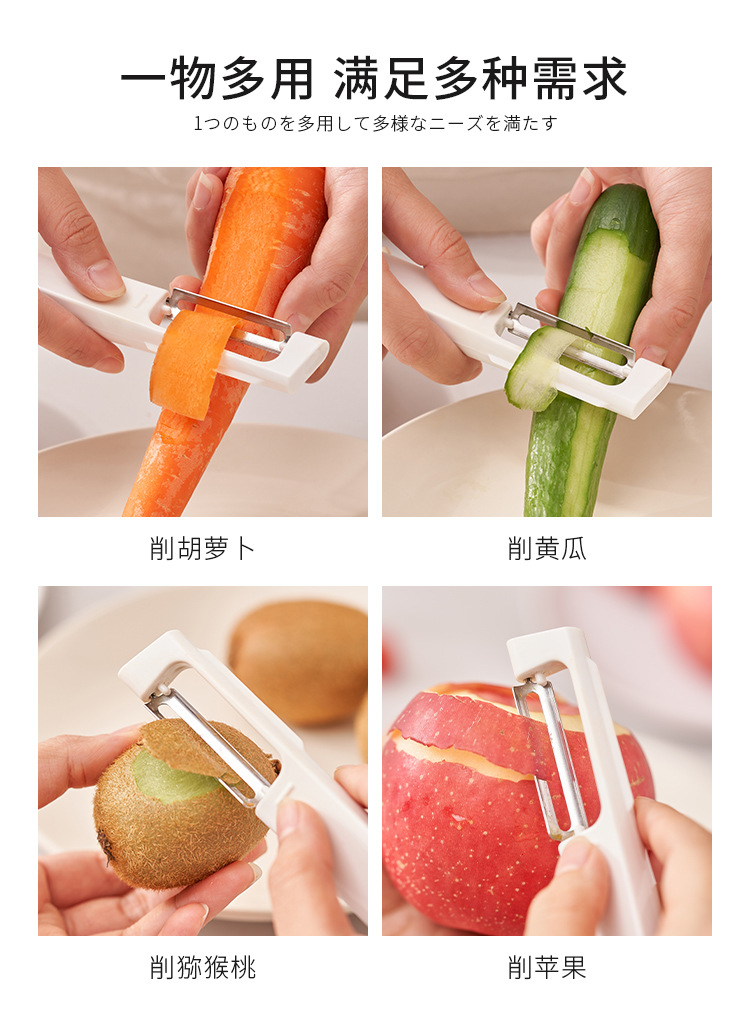 一物多用 满足多种需求

1つのものを多用して多様なニーズを満たす

削胡萝卜

削黄瓜

削猕猴桃

削苹果